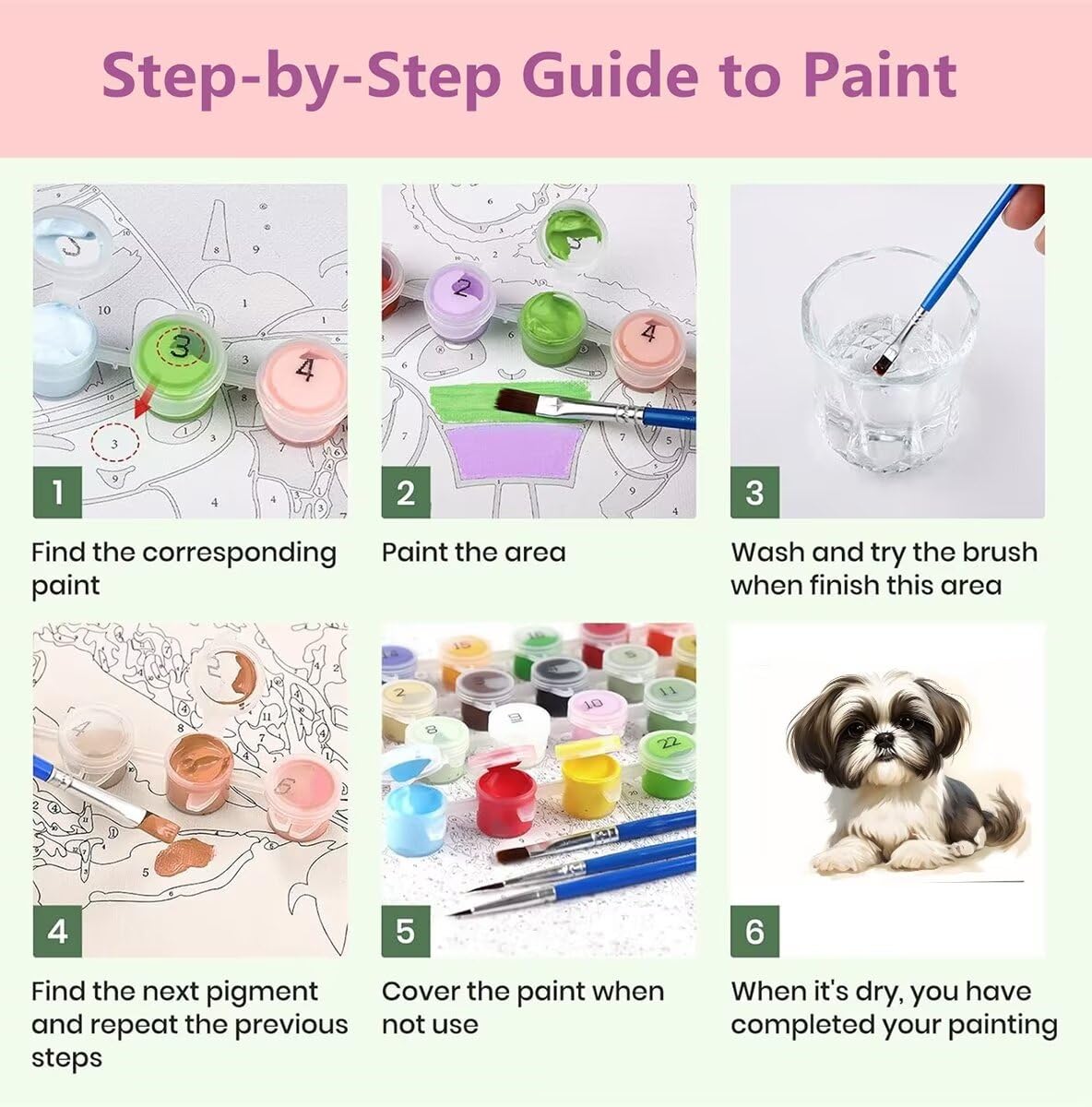 Step-by-Step Guide to Paint

1

Find the corresponding paint

2

Paint the area

3

Wash and try the brush when finish this area

4

Find the next pigment and repeat the previous steps

5

Cover the paint when not use

6

When it's dry, you have completed your painting