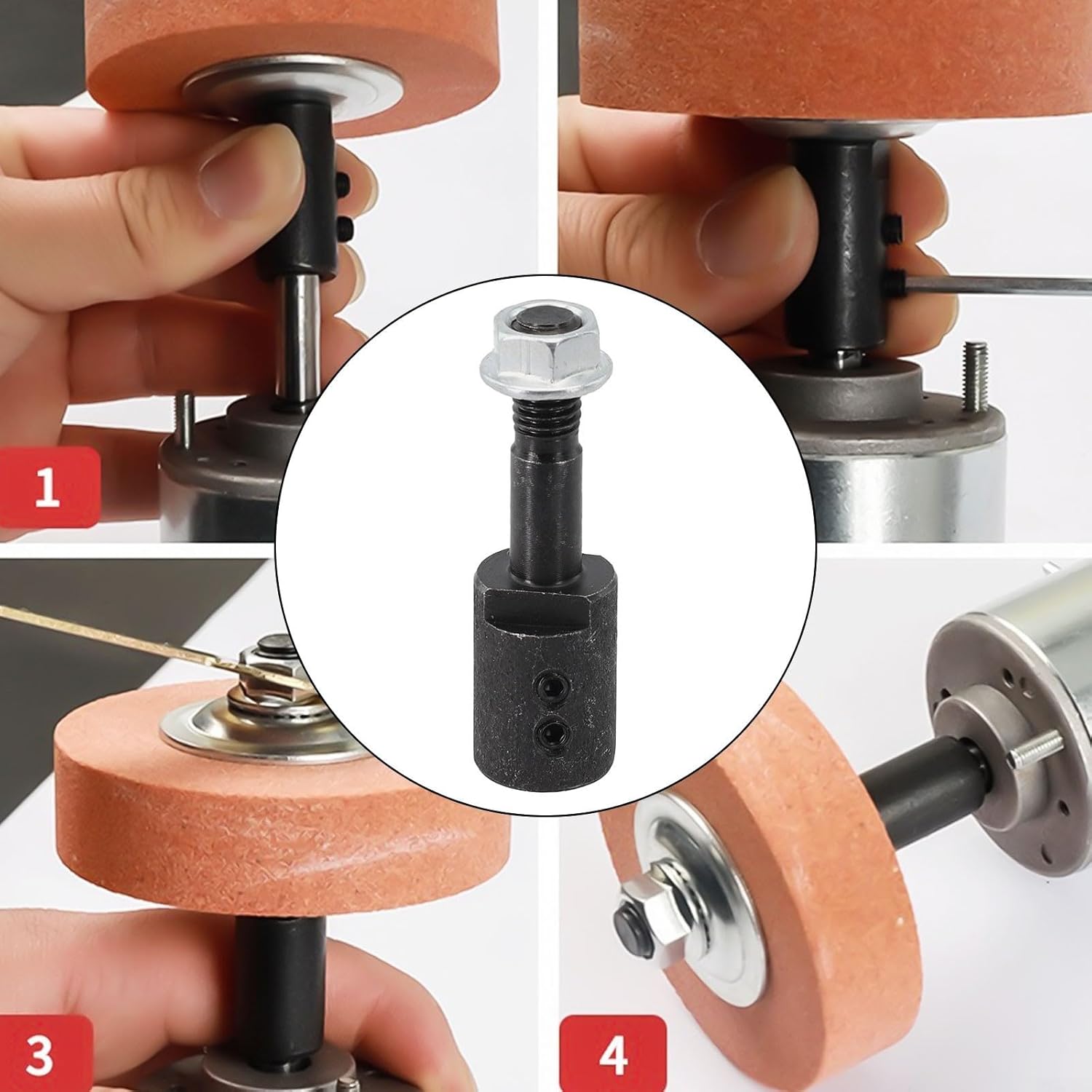 1

3

4