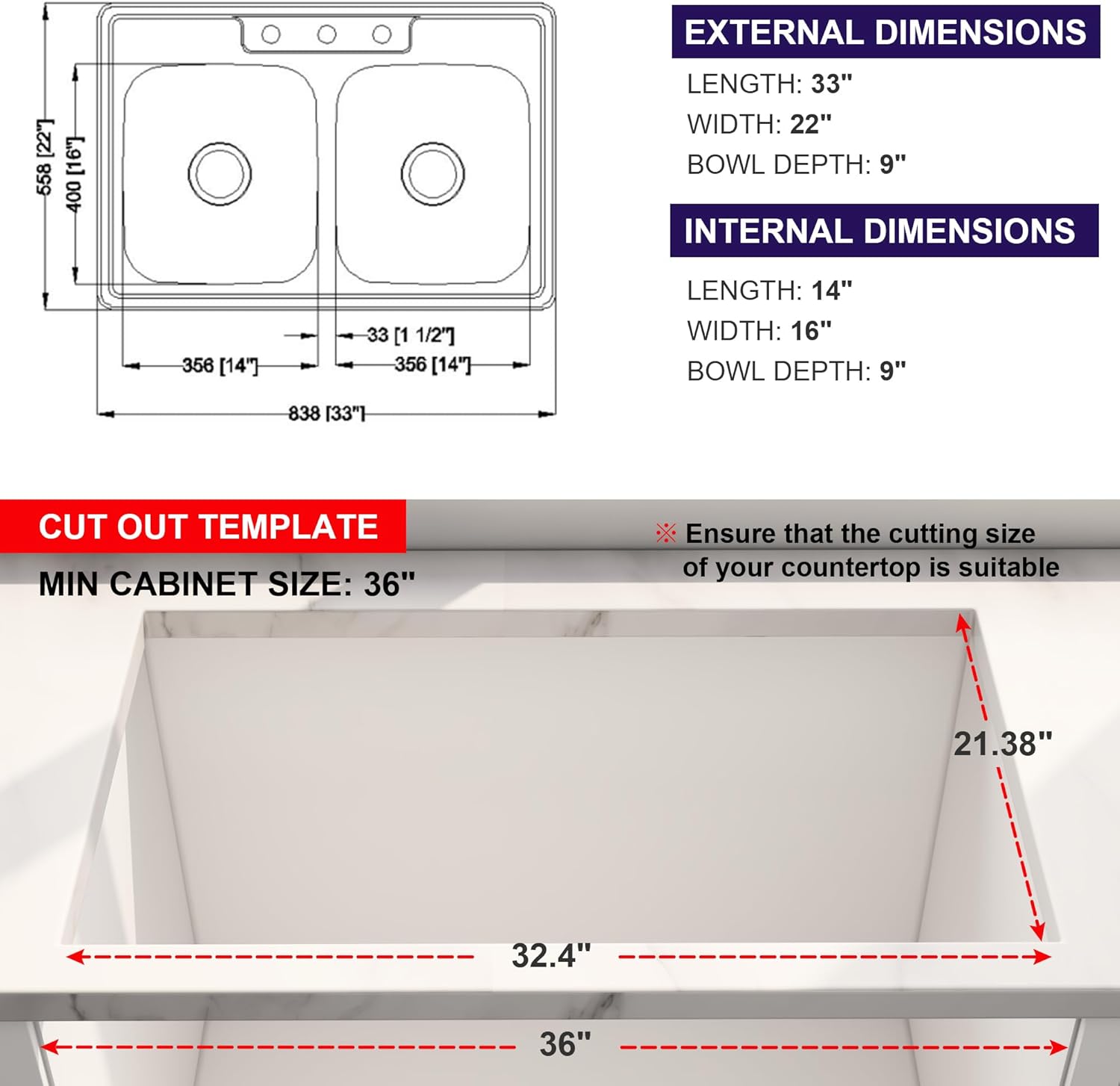 558 [22"]
400 [16"]
33 [1 1/2"]
356 [14"]
356 [14"]
838 [33"]

EXTERNAL DIMENSIONS
LENGTH: 33"
WIDTH: 22"
BOWL DEPTH: 9"

INTERNAL DIMENSIONS
LENGTH: 14"
WIDTH: 16"
BOWL DEPTH: 9"

CUT OUT TEMPLATE
MIN CABINET SIZE: 36"

※ Ensure that the cutting size of your countertop is suitable

21.38"
32.4"
36"