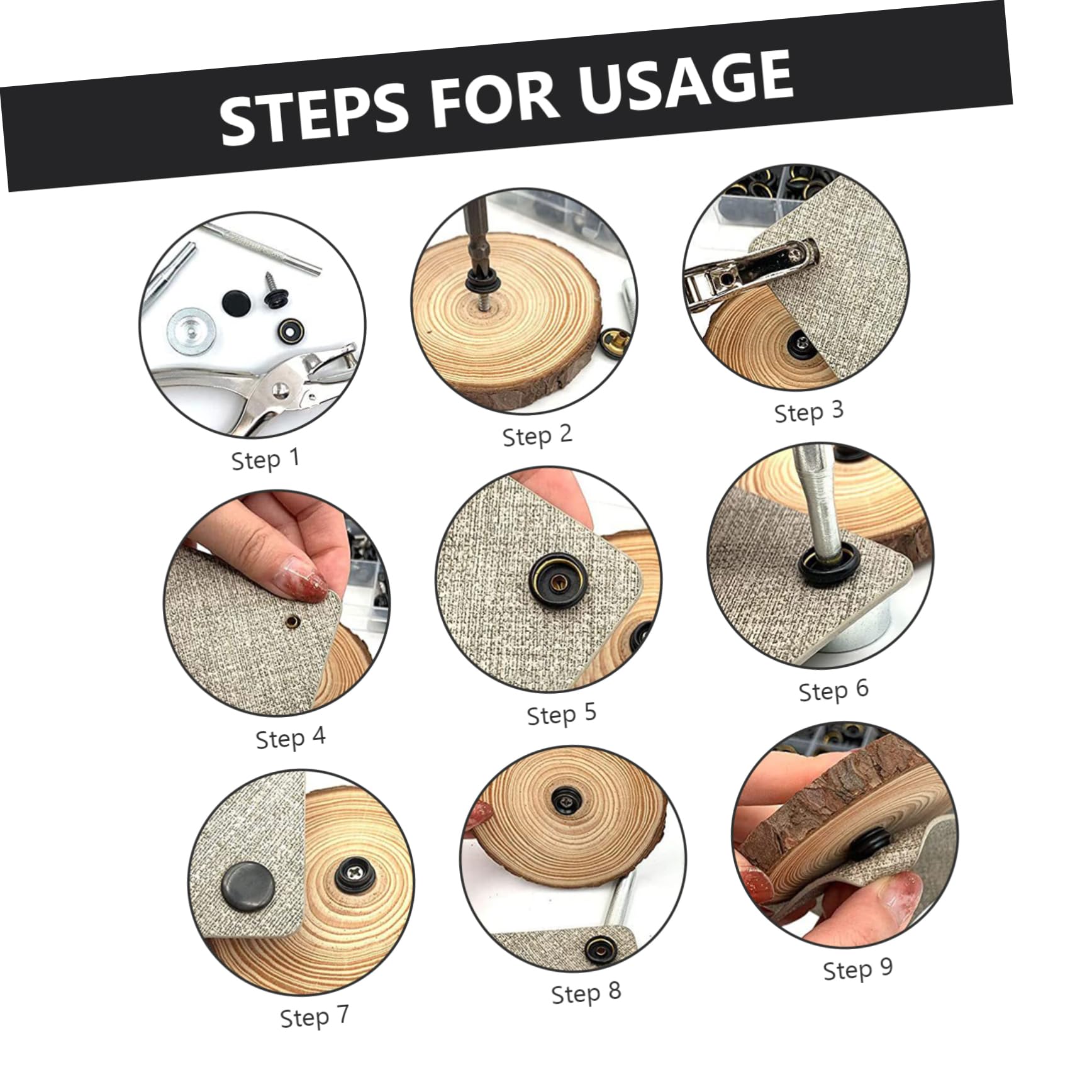 STEPS FOR USAGE

Step 1

Step 2

Step 3

Step 4

Step 5

Step 6

Step 7

Step 8

Step 9