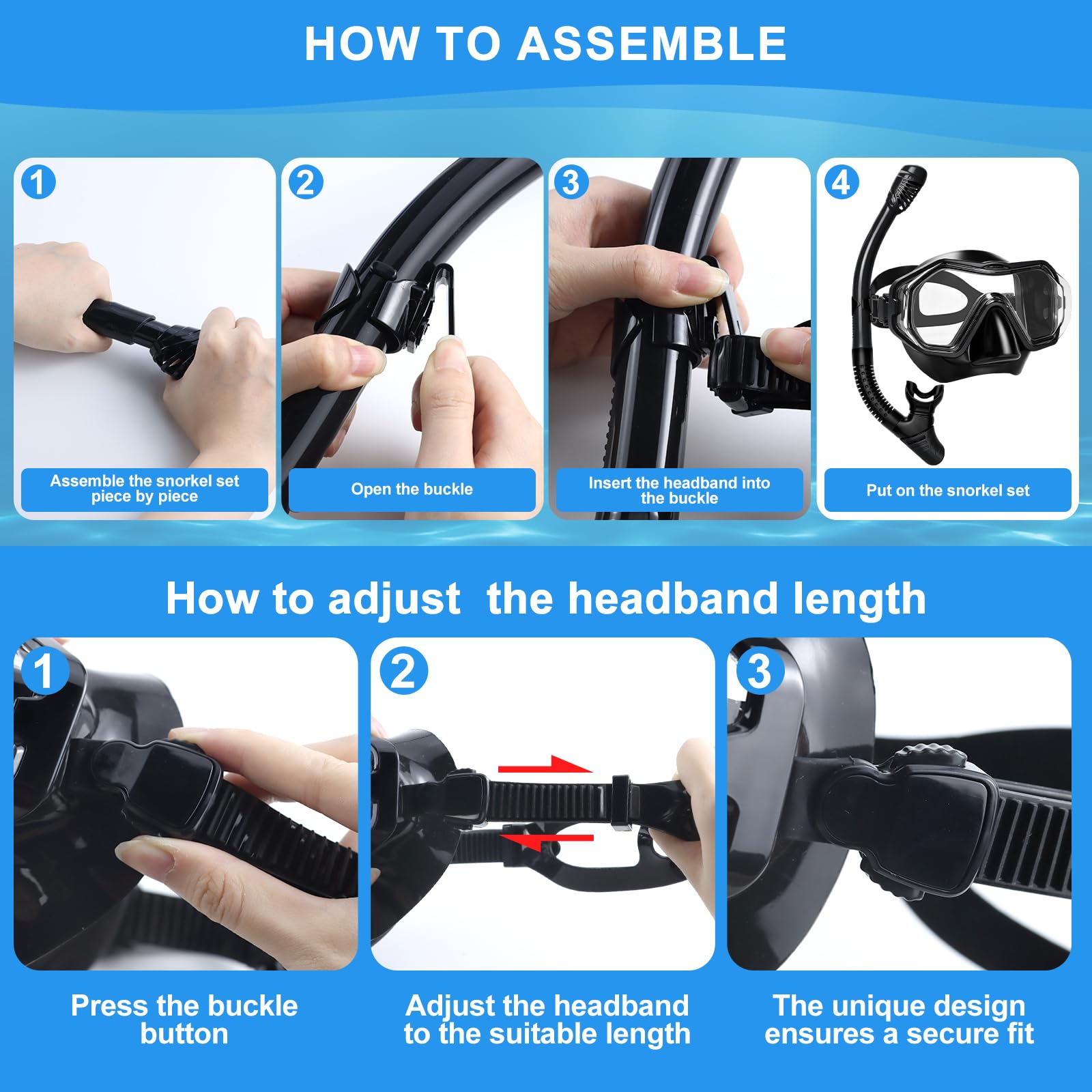 HOW TO ASSEMBLE

1
Assemble the snorkel set piece by piece

2
Open the buckle

3
Insert the headband into the buckle

4
Put on the snorkel set

How to adjust the headband length

1
Press the buckle button

2
Adjust the headband to the suitable length

3
The unique design ensures a secure fit