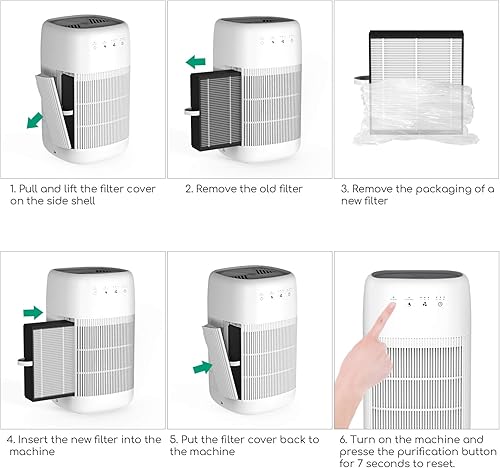 1. Pull and lift the filter cover on the side shell

2. Remove the old filter

3. Remove the packaging of a new filter

4. Insert the new filter into the machine

5. Put the filter cover back to the machine

6. Turn on the machine and presse the purification button for 7 seconds to reset.