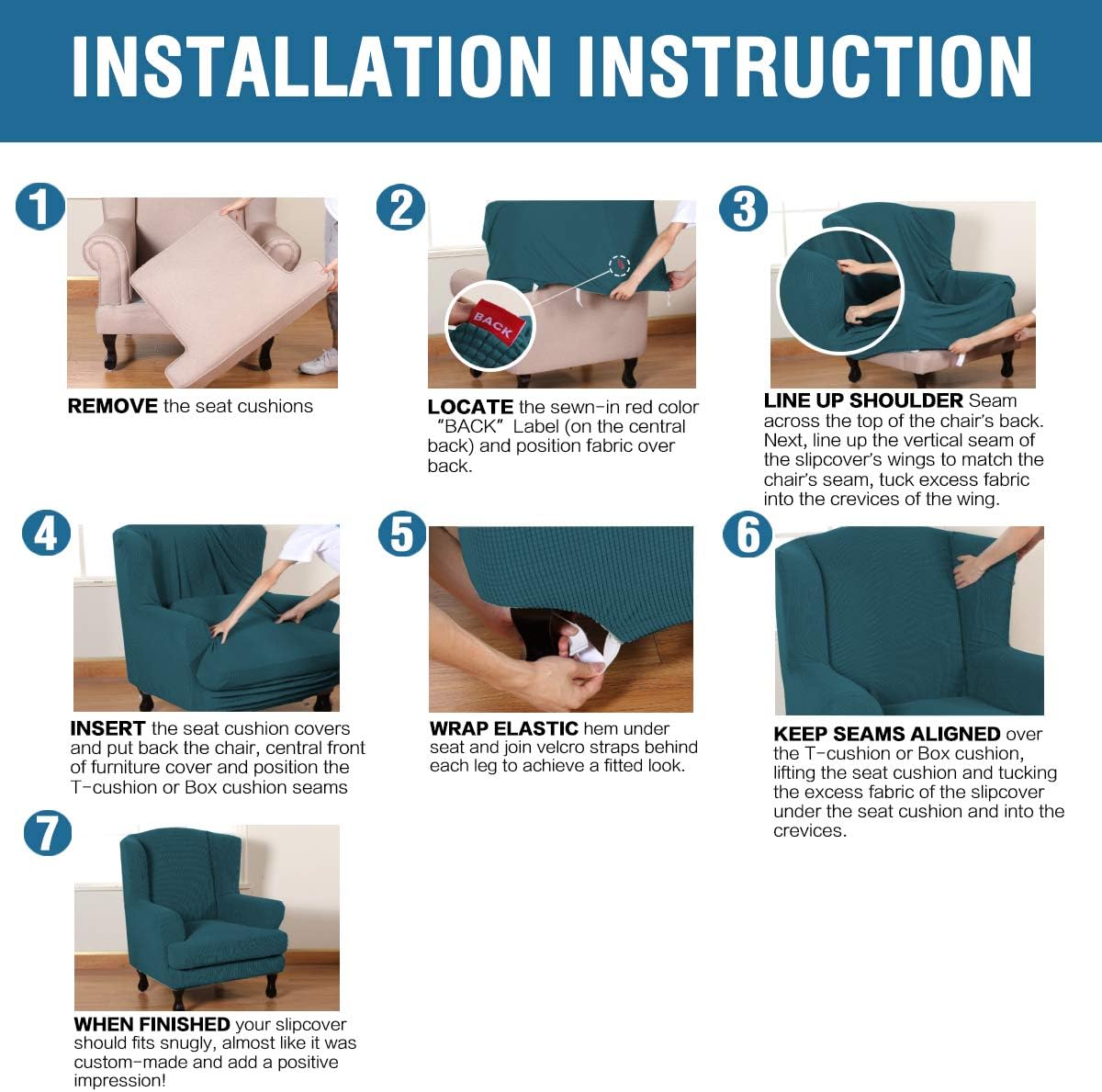 INSTALLATION INSTRUCTION

1

REMOVE the seat cushions

2

BACK

LOCATE the sewn-in red color "BACK" Label (on the central back) and position fabric over back.

3

LINE UP SHOULDER Seam across the top of the chair's back. Next, line up the vertical seam of the slipcover's wings to match the chair's seam, tuck excess fabric into the crevices of the wing.

4

INSERT the seat cushion covers and put back the chair, central front of furniture cover and position the T-cushion or Box cushion seams

5

WRAP ELASTIC hem under seat and join velcro straps behind each leg to achieve a fitted look.

6

KEEP SEAMS ALIGNED over the T-cushion or Box cushion, lifting the seat cushion and tucking the excess fabric of the slipcover under the seat cushion and into the crevices.

7

WHEN FINISHED your slipcover should fits snugly, almost like it was custom-made and add a positive impression!