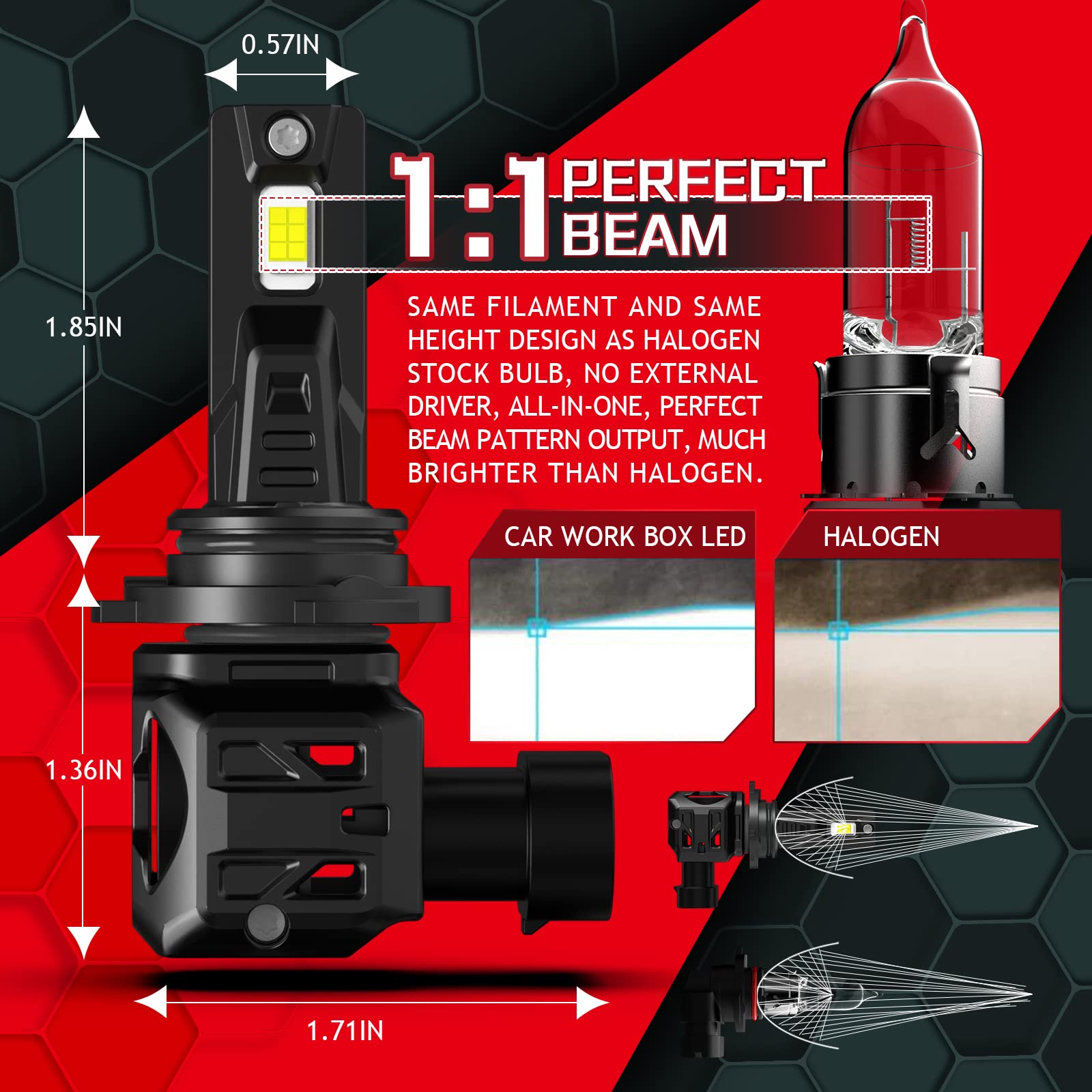 0.57IN

1.85IN

1.36IN

1.71IN

1:1 PERFECT BEAM

SAME FILAMENT AND SAME HEIGHT DESIGN AS HALOGEN STOCK BULB, NO EXTERNAL DRIVER, ALL-IN-ONE, PERFECT BEAM PATTERN OUTPUT, MUCH BRIGHTER THAN HALOGEN.

CAR WORK BOX LED

HALOGEN