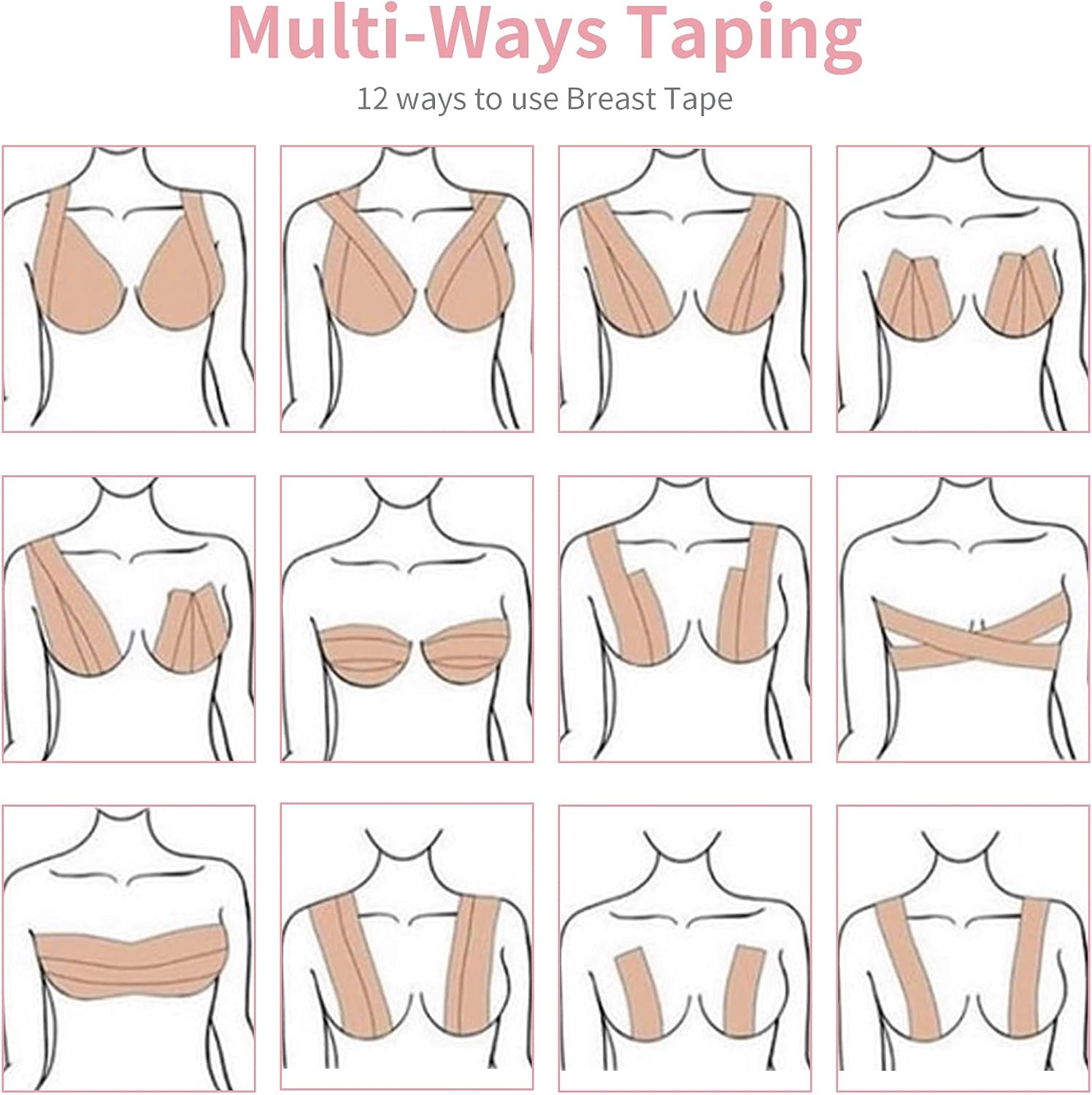 Multi-Ways Taping

12 ways to use Breast Tape