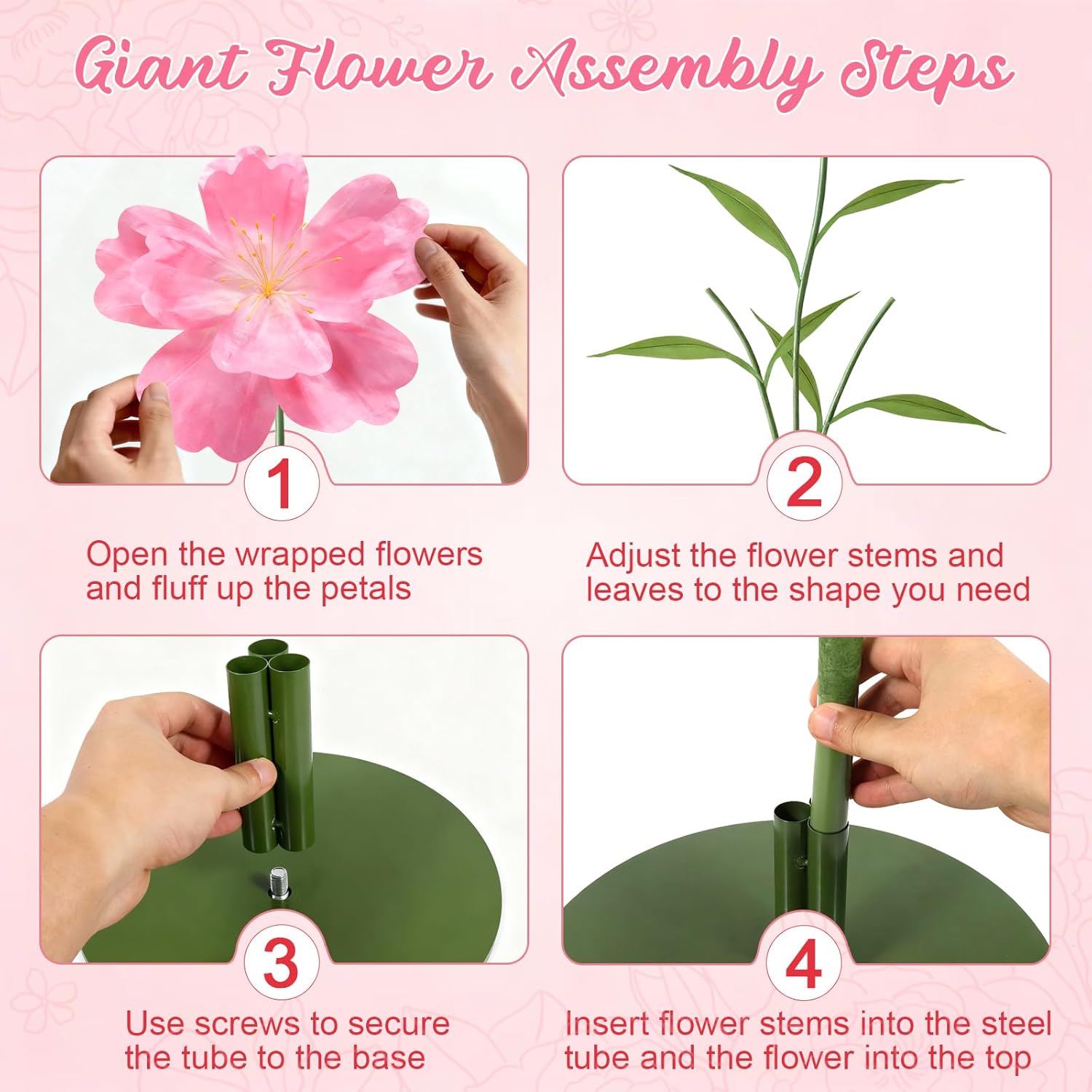 Giant Flower Assembly Steps

1

Open the wrapped flowers and fluff up the petals

2

Adjust the flower stems and leaves to the shape you need

3

Use screws to secure the tube to the base

4

Insert flower stems into the steel tube and the flower into the top