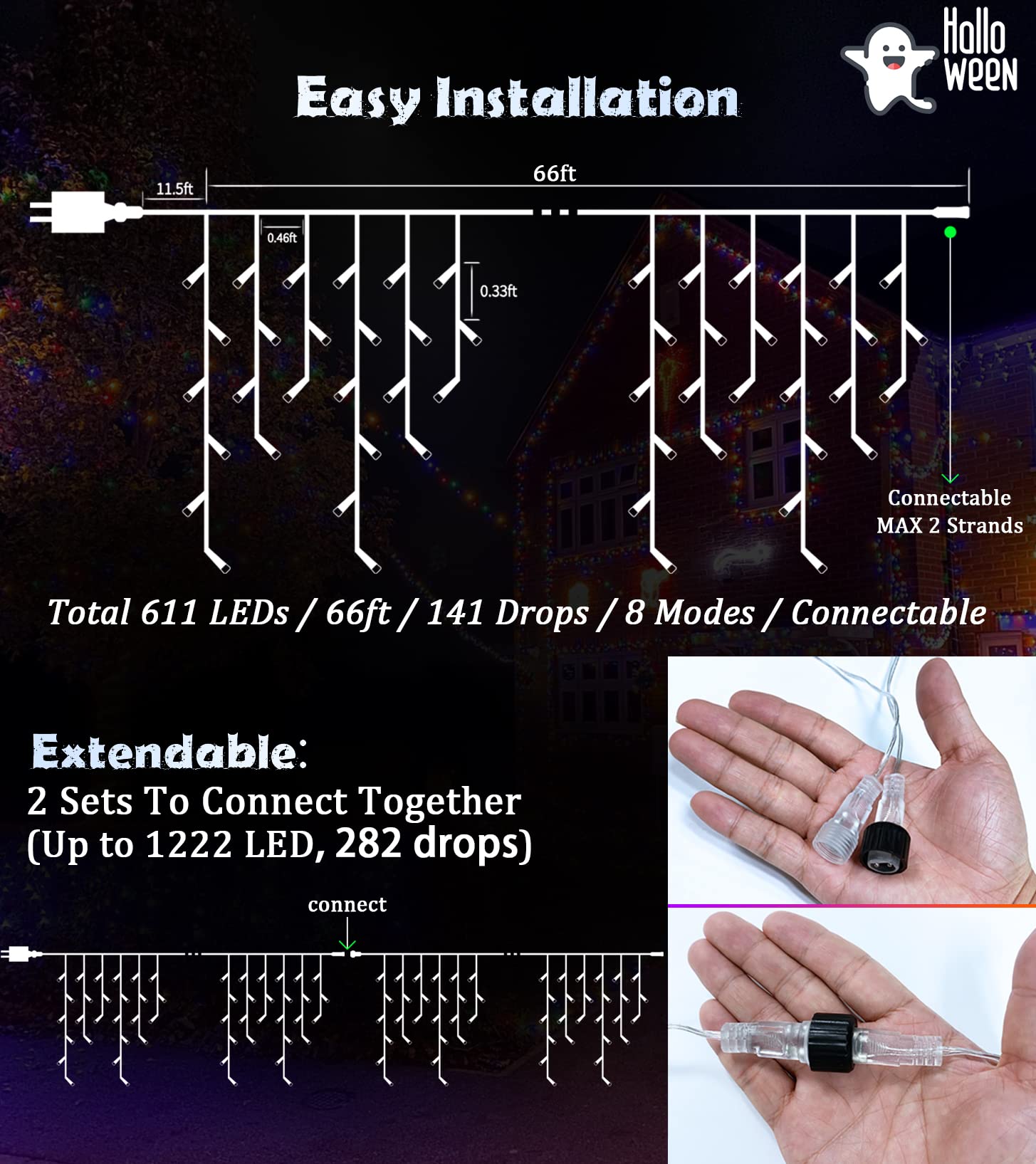 Hallo ween

Easy Installation

11.5ft

66ft

0.46ft

0.33ft

Connectable
MAX 2 Strands

Total 611 LEDs / 66ft / 141 Drops / 8 Modes / Connectable

Extendable:
2 Sets To Connect Together
(Up to 1222 LED, 282 drops)

connect