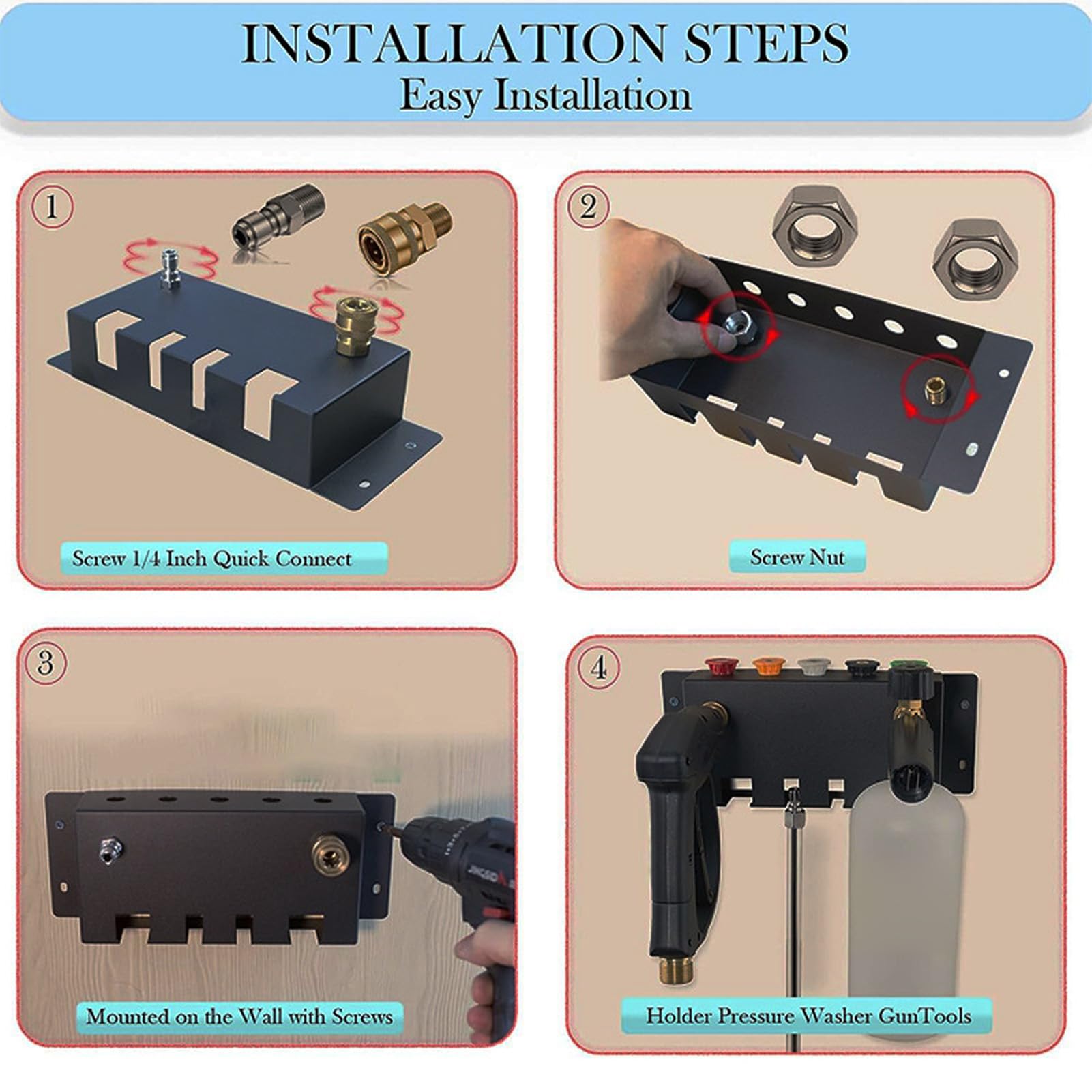 INSTALLATION STEPS
Easy Installation

1
Screw 1/4 Inch Quick Connect

2
Screw Nut

3
Mounted on the Wall with Screws

4
Holder Pressure Washer GunTools