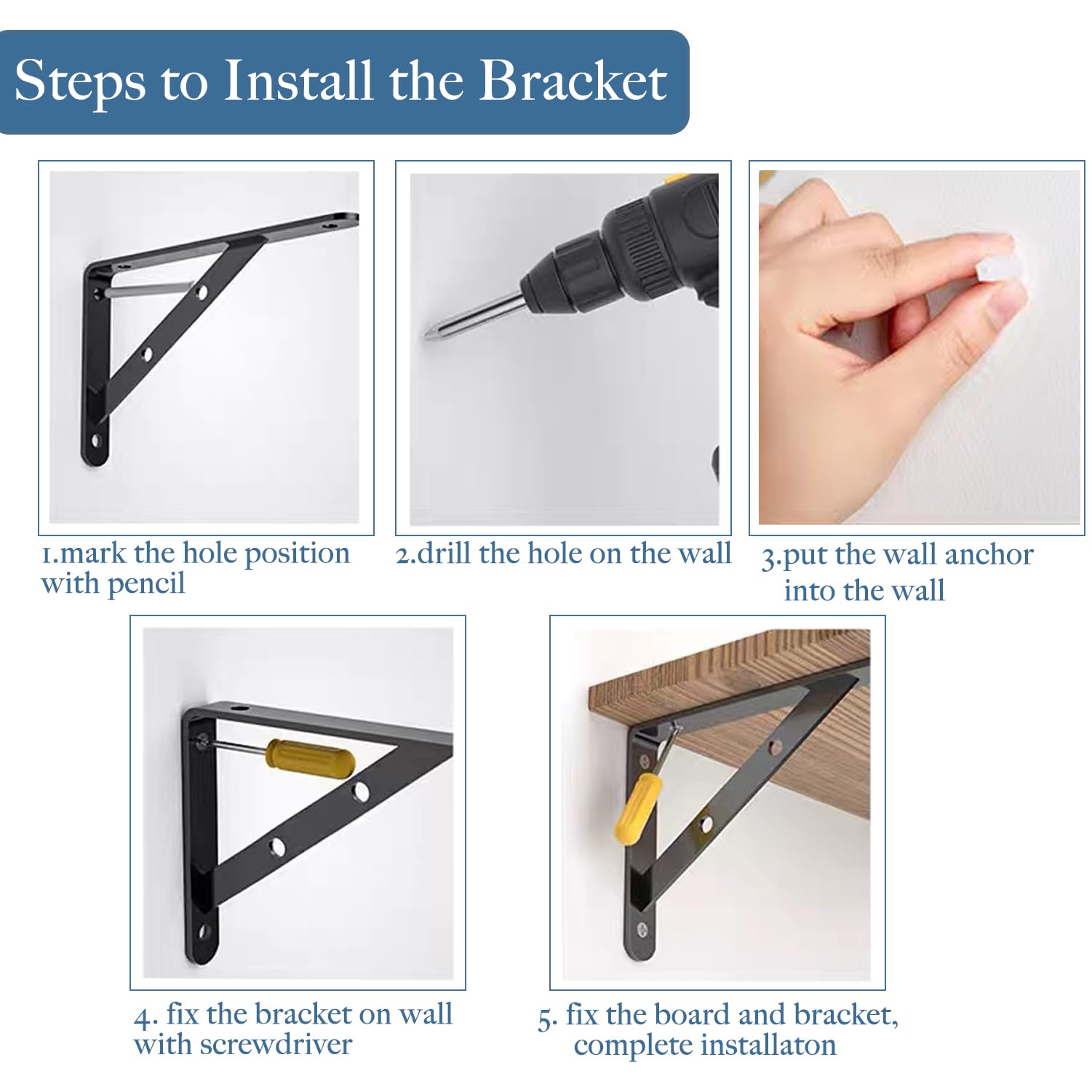 Steps to Install the Bracket

1.mark the hole position with pencil

2.drill the hole on the wall

3.put the wall anchor into the wall

4. fix the bracket on wall with screwdriver

5. fix the board and bracket, complete installaton