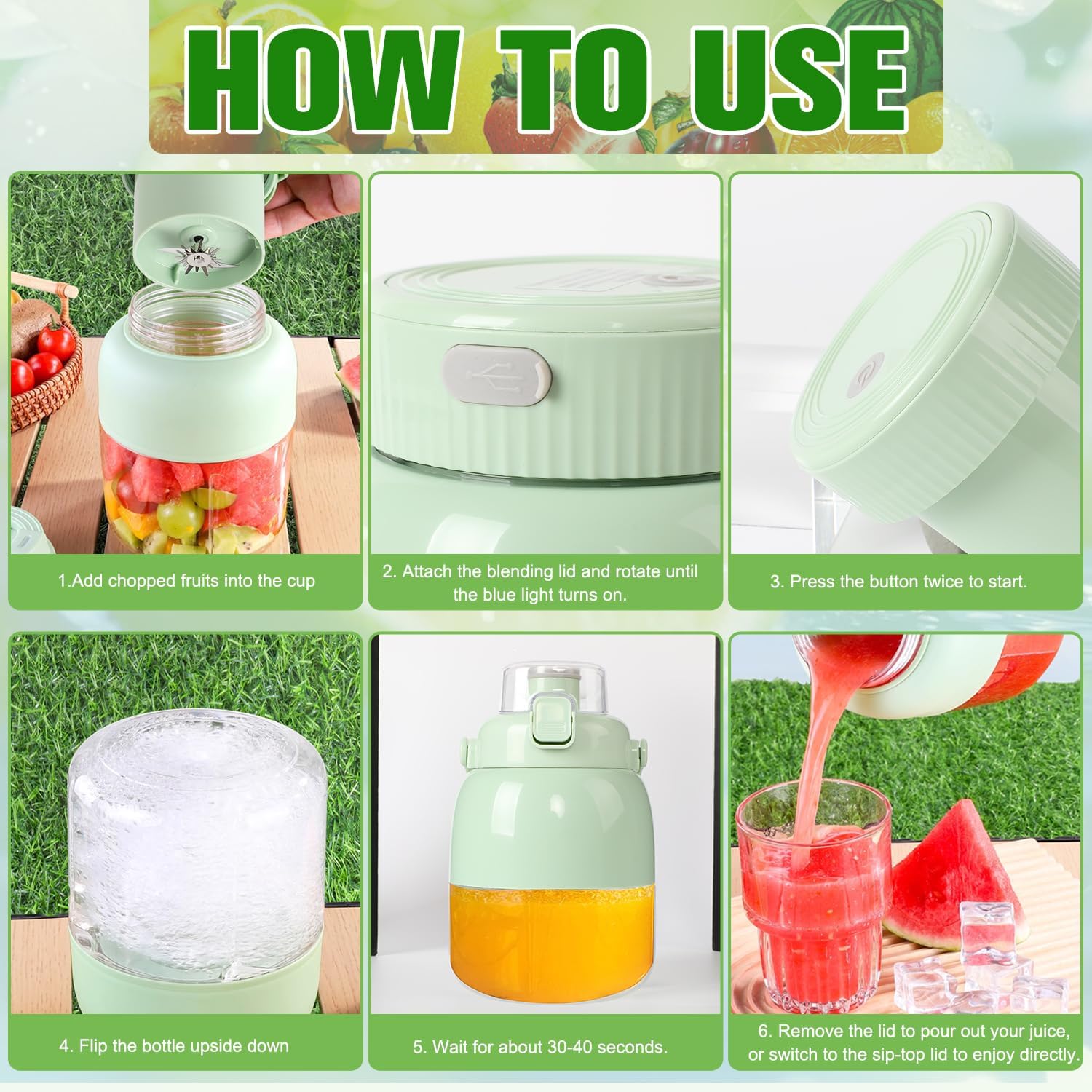 HOW TO USE

1.Add chopped fruits into the cup

2. Attach the blending lid and rotate until the blue light turns on.

3. Press the button twice to start.

4. Flip the bottle upside down

5. Wait for about 30-40 seconds.

6. Remove the lid to pour out your juice, or switch to the sip-top lid to enjoy directly.