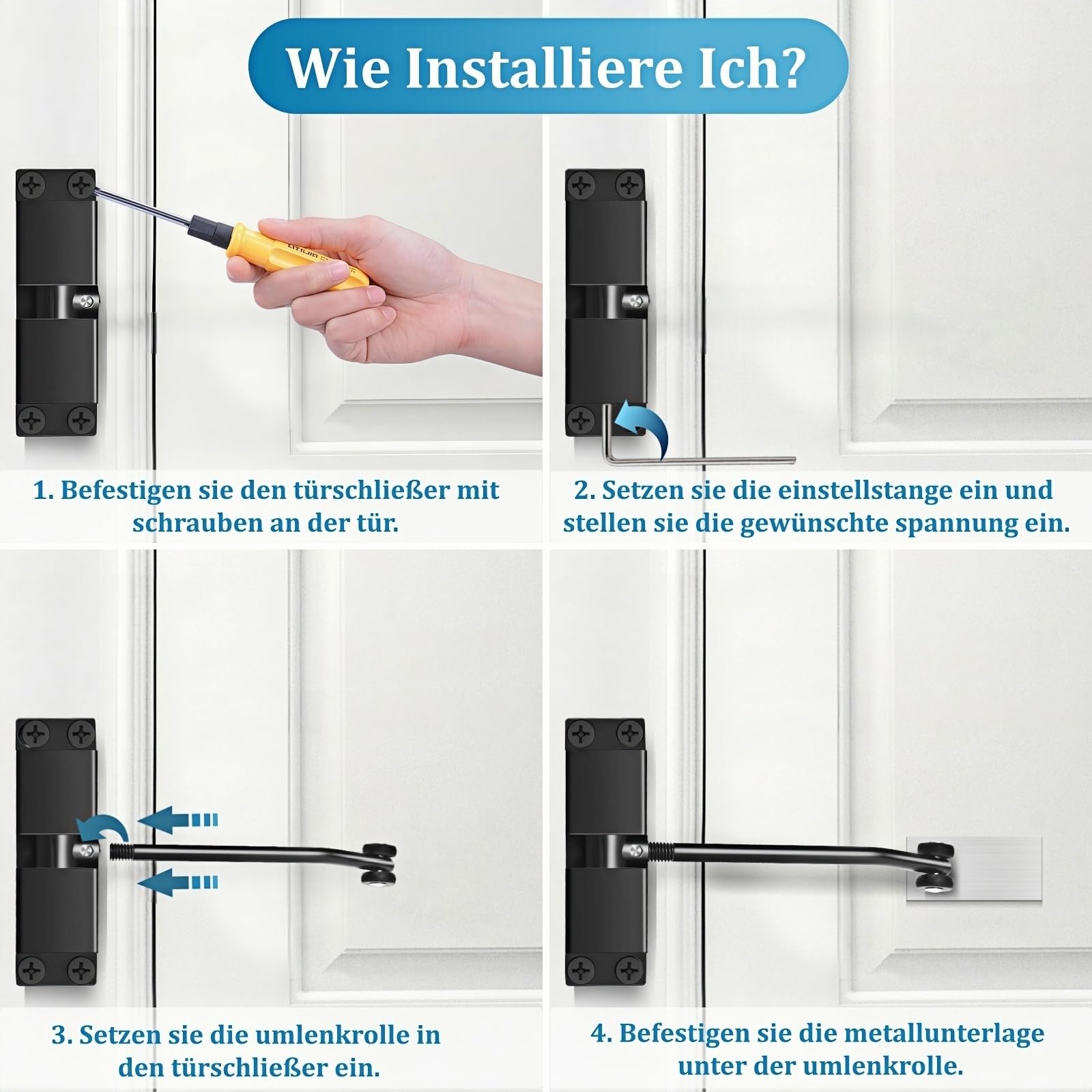 Wie Installiere Ich?

1. Befestigen sie den türschließer mit schrauben an der tür.

2. Setzen sie die einstellstange ein und stellen sie die gewünschte spannung ein.

3. Setzen sie die umlenkrolle in den türschließer ein.

4. Befestigen sie die metallunterlage unter der umlenkrolle.