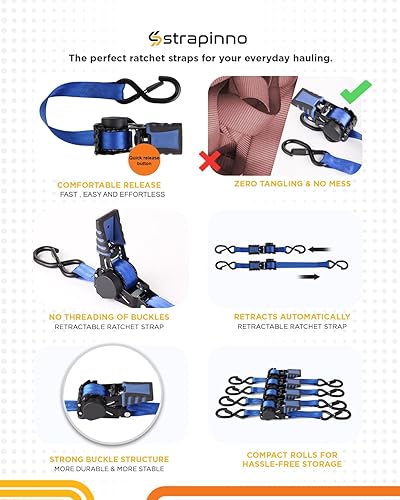 strapinno

The perfect ratchet straps for your everyday hauling.

Quick release button

COMFORTABLE RELEASE
FAST , EASY AND EFFORTLESS

ZERO TANGLING & NO MESS

NO THREADING OF BUCKLES
RETRACTABLE RATCHET STRAP

RETRACTS AUTOMATICALLY
RETRACTABLE RATCHET STRAP

STRONG BUCKLE STRUCTURE
MORE DURABLE & MORE STABLE

COMPACT ROLLS FOR
HASSLE-FREE STORAGE