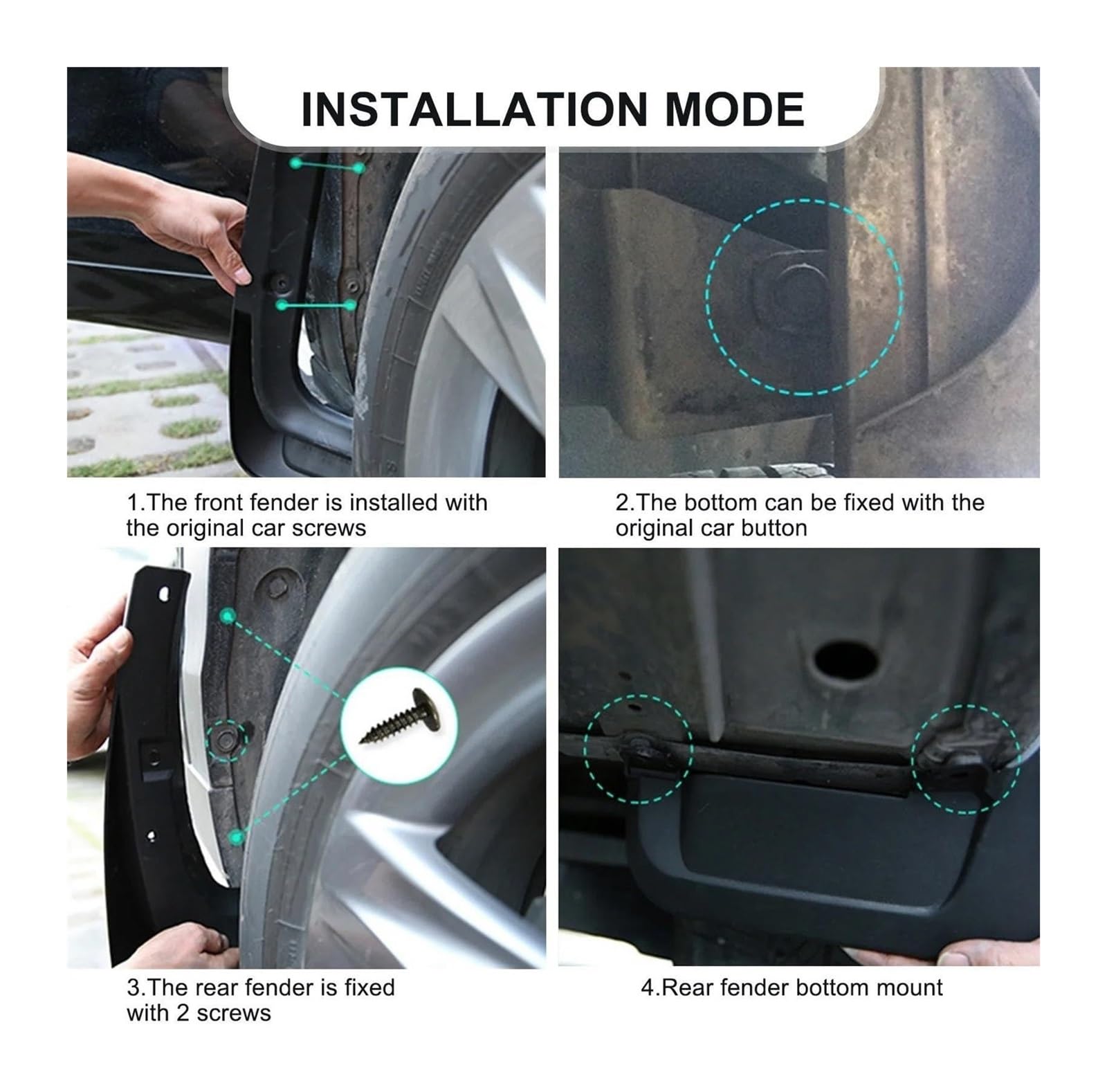 INSTALLATION MODE

1.The front fender is installed with the original car screws

2.The bottom can be fixed with the original car button

3.The rear fender is fixed with 2 screws

4.Rear fender bottom mount