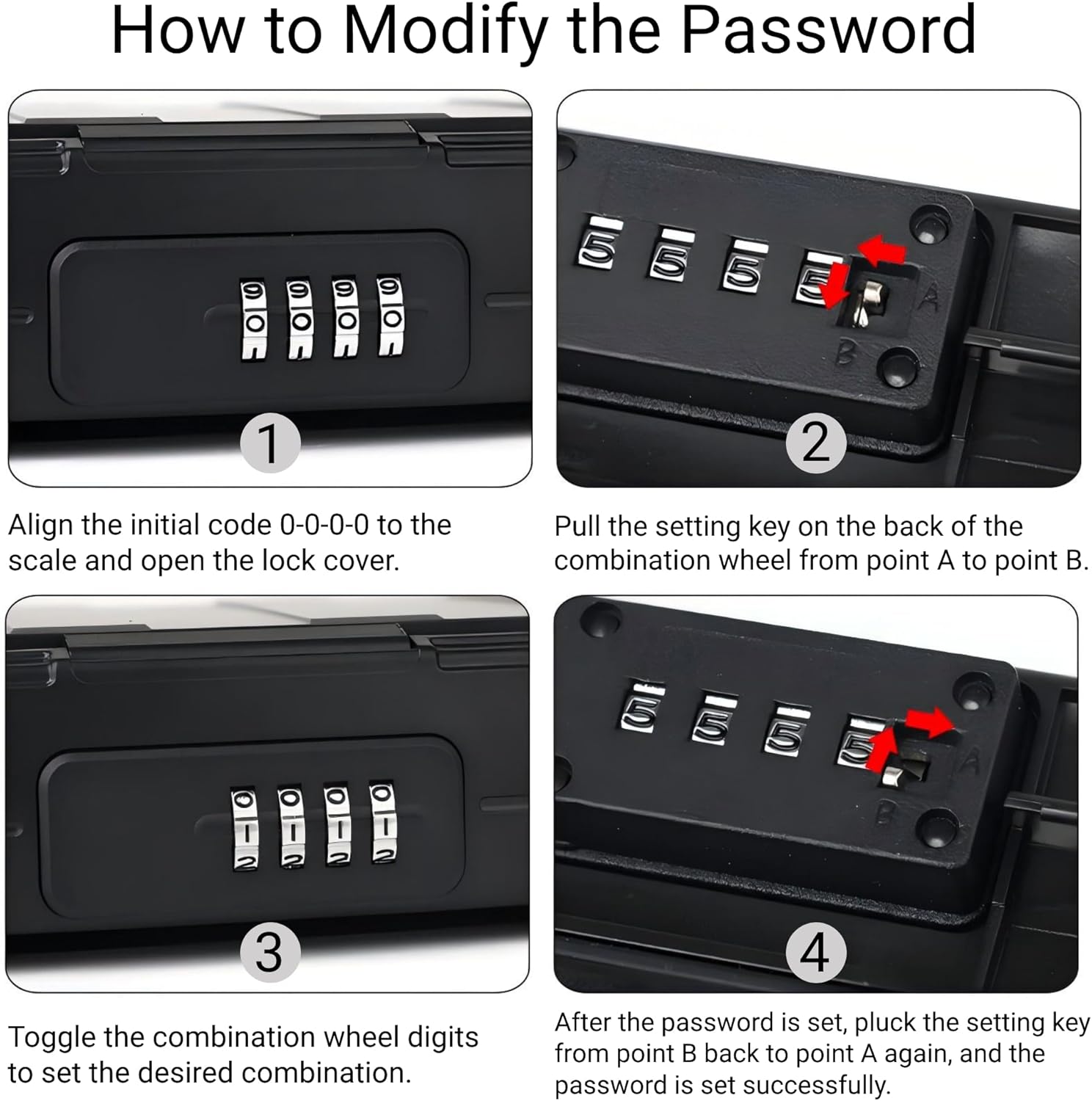 How to Modify the Password

9 9 9 9
0 0 0 0

1

Align the initial code 0-0-0-0 to the scale and open the lock cover.

5 5 5 5

A

B

2

Pull the setting key on the back of the combination wheel from point A to point B.

0 0 0 0
1 1 1 1
2 2 2 2

3

Toggle the combination wheel digits to set the desired combination.

5 5 5 5

A

B

4

After the password is set, pluck the setting key from point B back to point A again, and the password is set successfully.