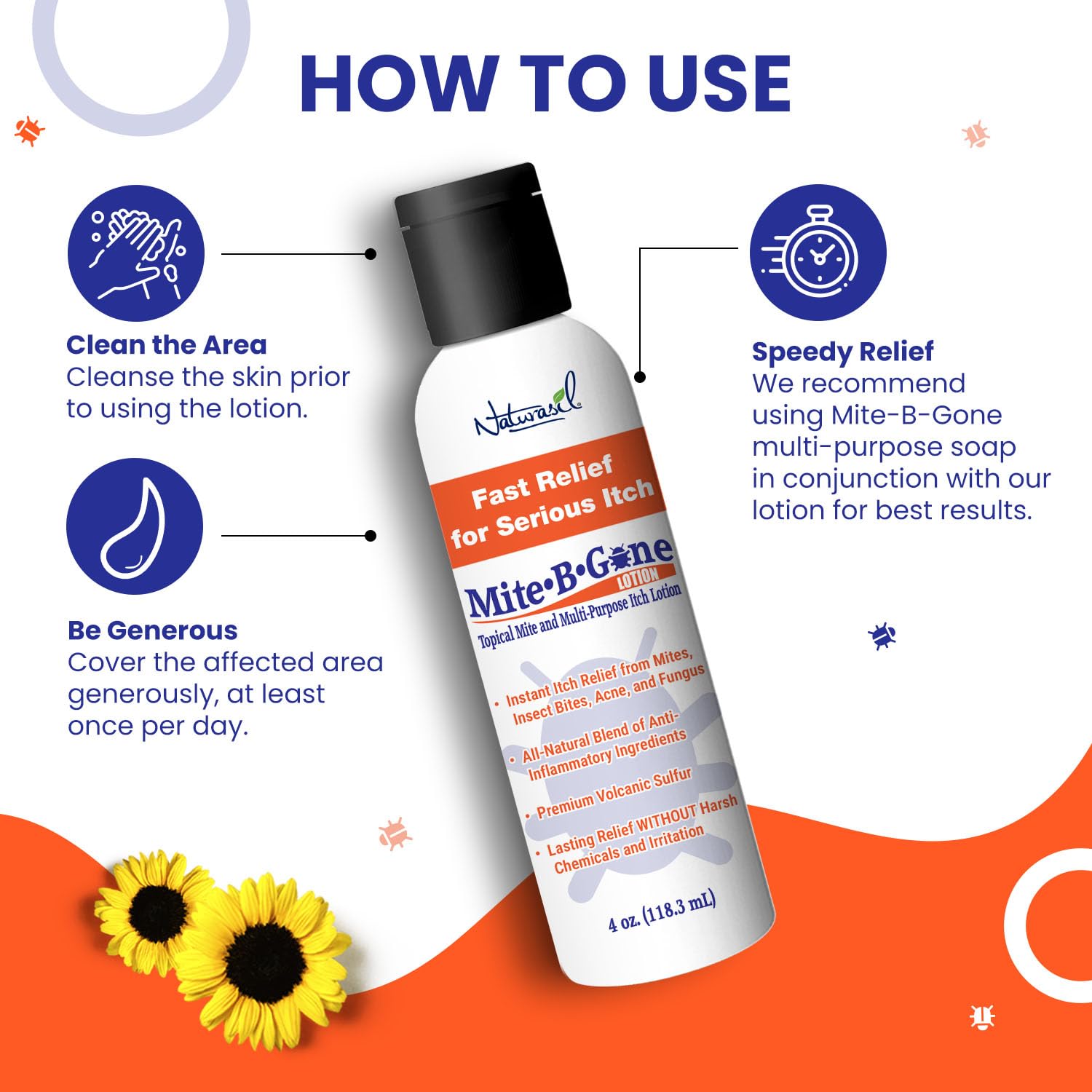 HOW TO USE

Clean the Area
Cleanse the skin prior to using the lotion.

Be Generous
Cover the affected area generously, at least once per day.

Naturasil

Fast Relief for Serious Itch

Mite•B•Gone
LOTION
Topical Mite and Multi-Purpose Itch Lotion

• Instant Itch Relief from Mites, Insect Bites, Acne, and Fungus
• All-Natural Blend of Anti-Inflammatory Ingredients
• Premium Volcanic Sulfur
• Lasting Relief WITHOUT Harsh Chemicals and Irritation

4 oz. (118.3 mL)

Speedy Relief
We recommend using Mite-B-Gone multi-purpose soap in conjunction with our lotion for best results.