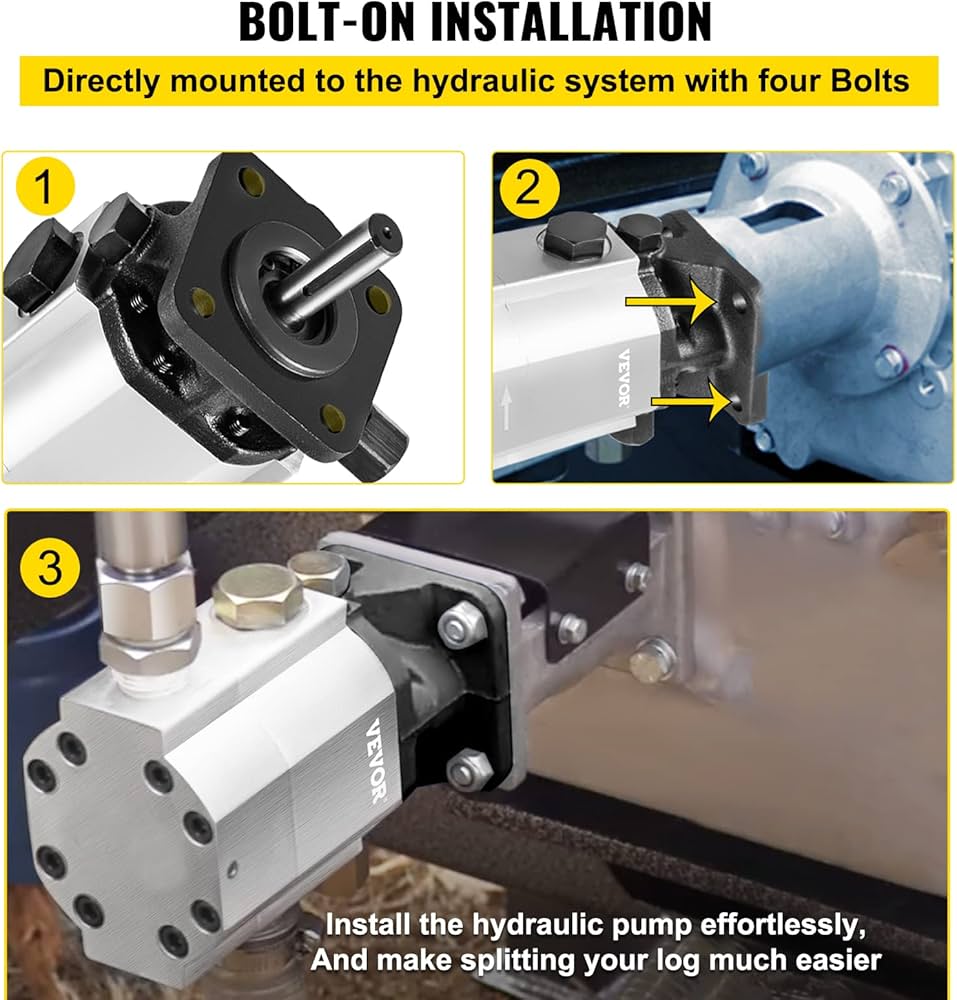 BOLT-ON INSTALLATION

Directly mounted to the hydraulic system with four Bolts

1

2

VEVOR

3

VEVOR

Install the hydraulic pump effortlessly, And make splitting your log much easier