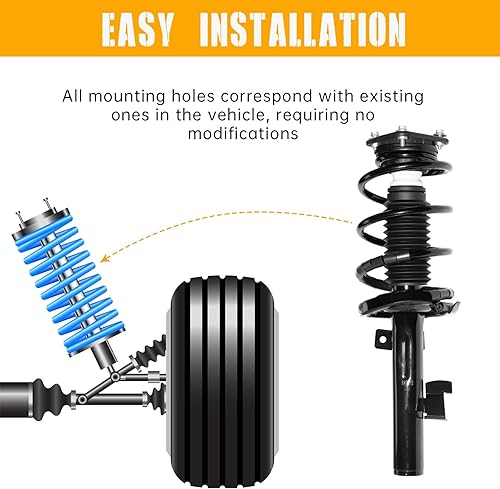 EASY INSTALLATION

All mounting holes correspond with existing ones in the vehicle, requiring no modifications