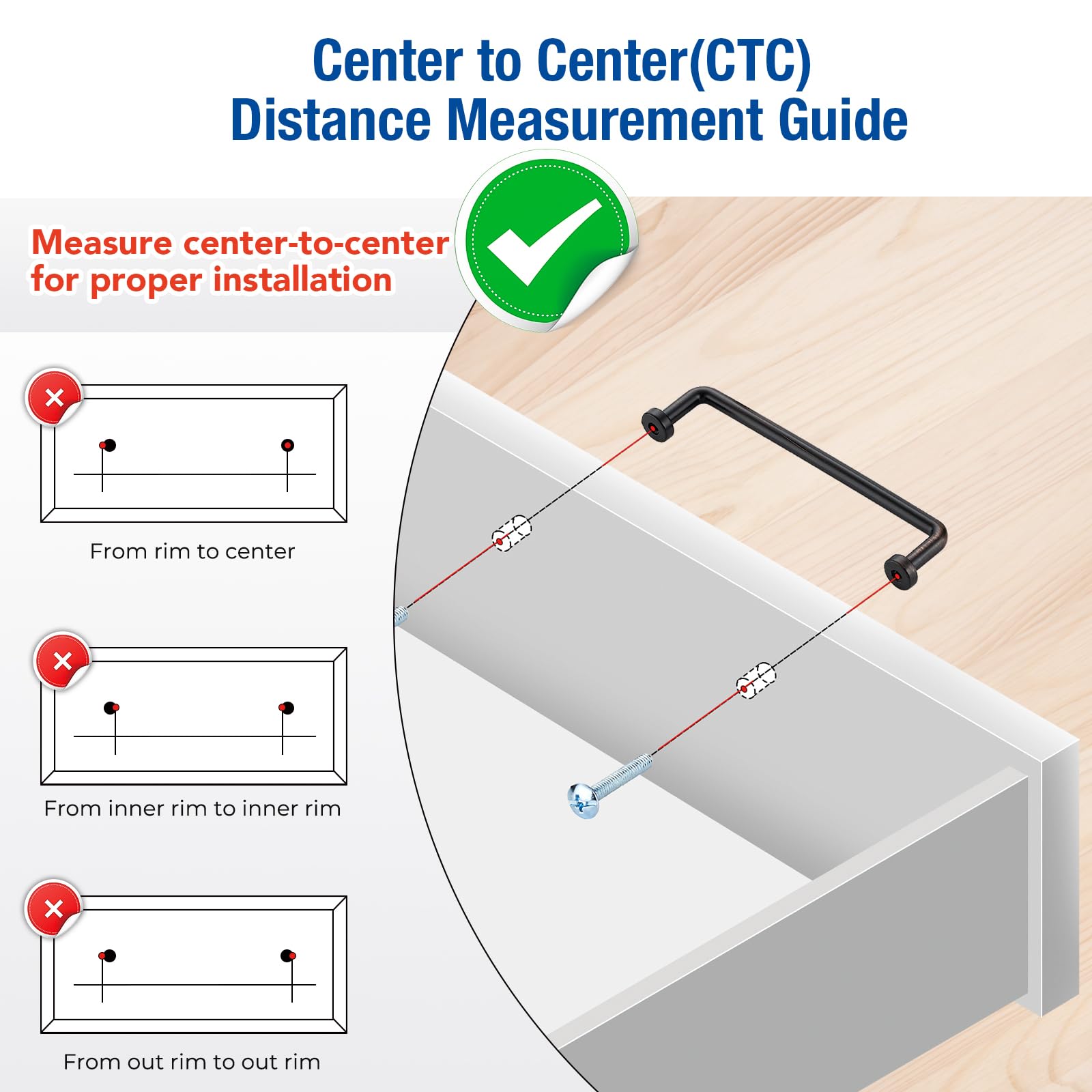 Center to Center(CTC)
Distance Measurement Guide

Measure center-to-center for proper installation

From rim to center

From inner rim to inner rim

From out rim to out rim