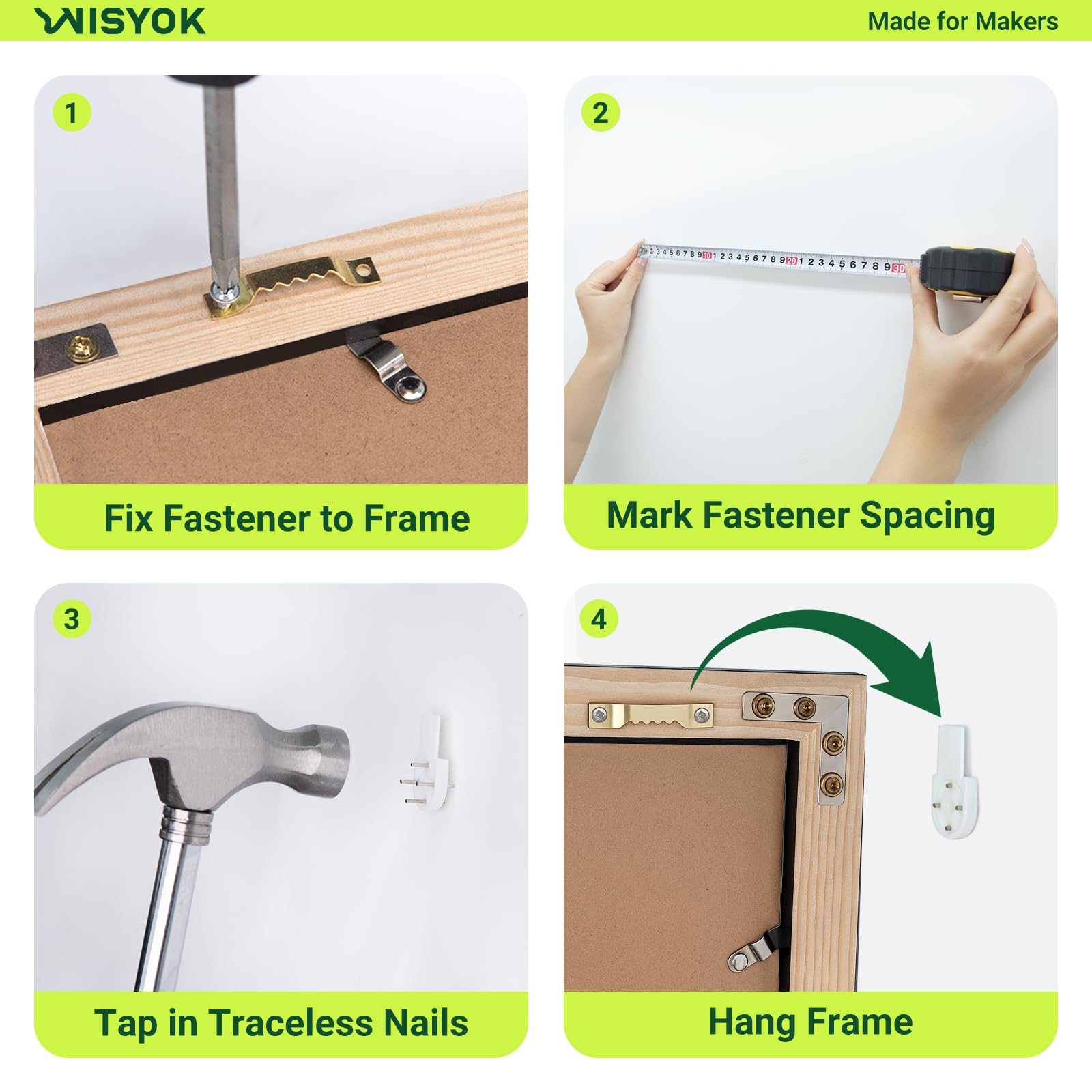 WISYOK

Made for Makers

1

Fix Fastener to Frame

2

2 3 4 5 6 7 8 9 10 1 2 3 4 5 6 7 8 9 20 1 2 3 4 5 6 7 8 9 30

Mark Fastener Spacing

3

Tap in Traceless Nails

4

Hang Frame