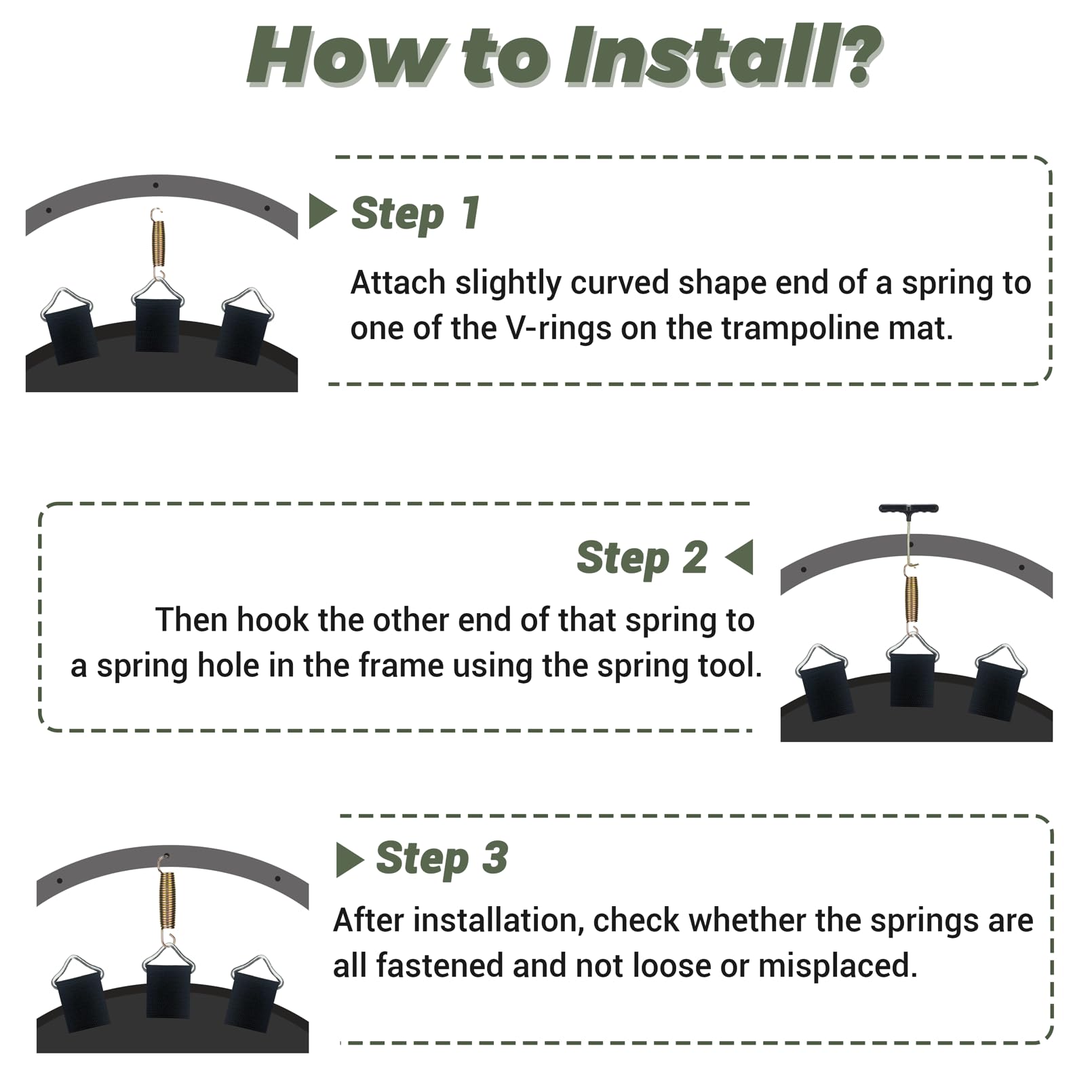 How to Install?

Step 1

Attach slightly curved shape end of a spring to one of the V-rings on the trampoline mat.

Step 2

Then hook the other end of that spring to a spring hole in the frame using the spring tool.

Step 3

After installation, check whether the springs are all fastened and not loose or misplaced.