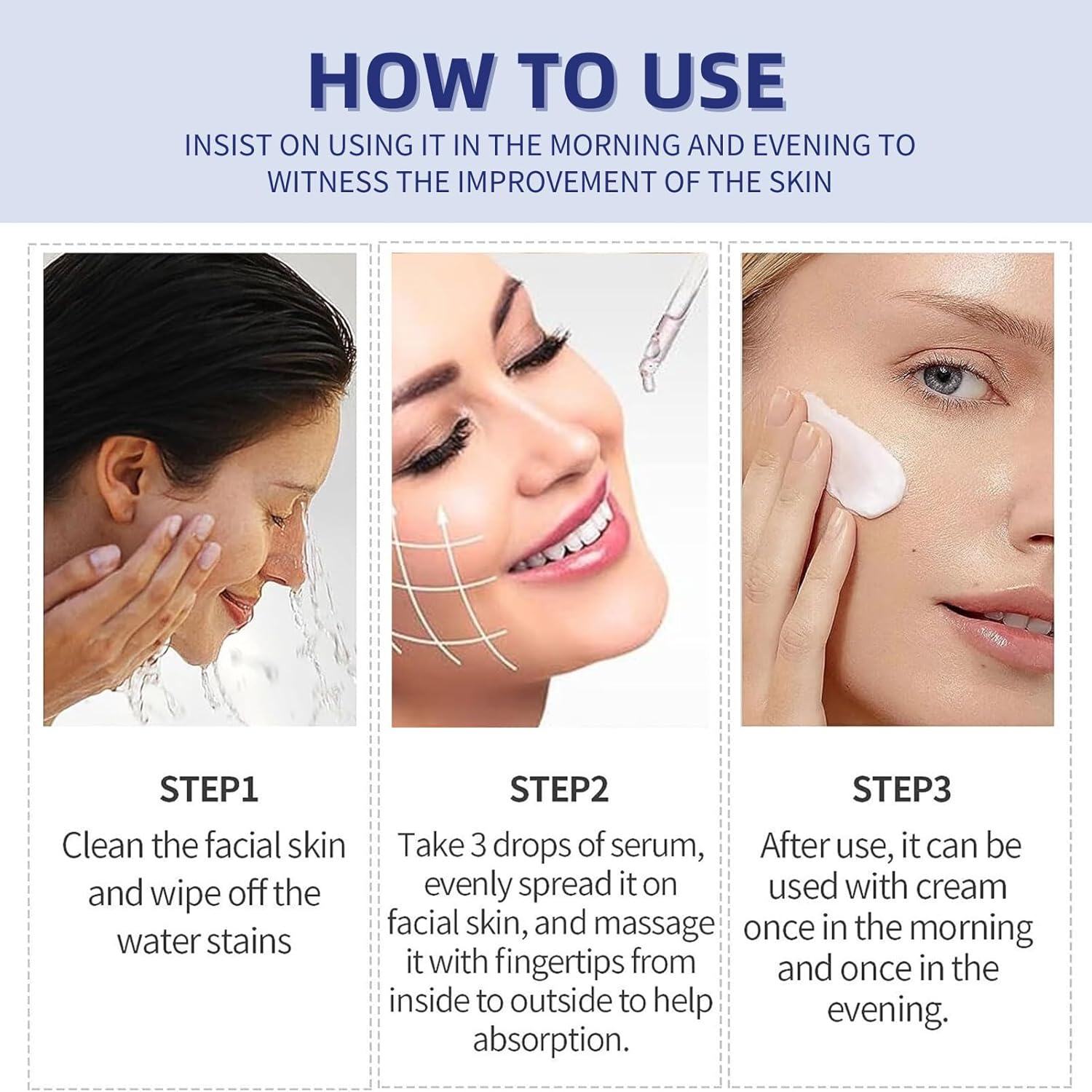 HOW TO USE

INSIST ON USING IT IN THE MORNING AND EVENING TO WITNESS THE IMPROVEMENT OF THE SKIN

STEP1

Clean the facial skin and wipe off the water stains

STEP2

Take 3 drops of serum, evenly spread it on facial skin, and massage it with fingertips from inside to outside to help absorption.

STEP3

After use, it can be used with cream once in the morning and once in the evening.