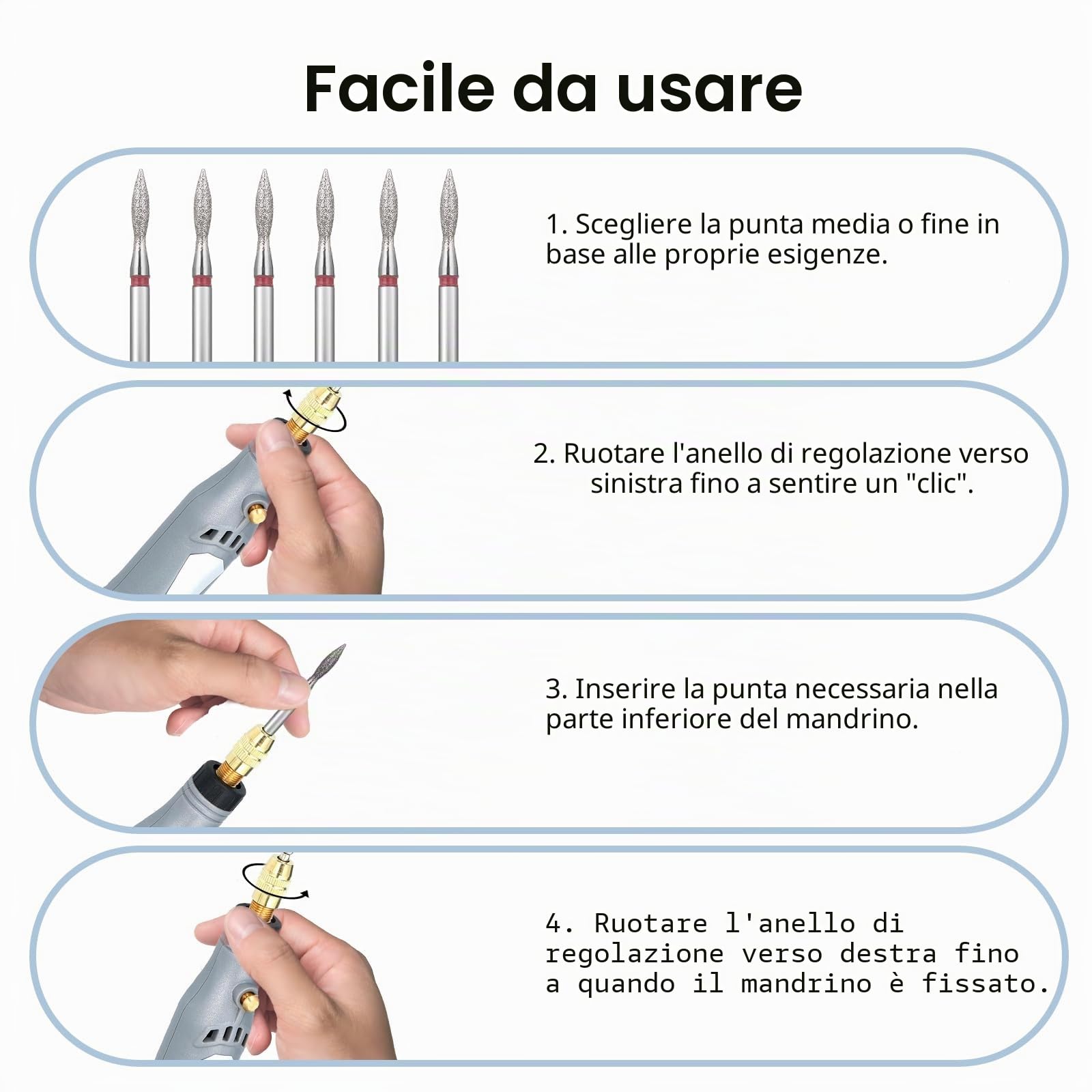 Facile da usare

1. Scegliere la punta media o fine in base alle proprie esigenze.

2. Ruotare l'anello di regolazione verso sinistra fino a sentire un "clic".

3. Inserire la punta necessaria nella parte inferiore del mandrino.

4. Ruotare l'anello di regolazione verso destra fino a quando il mandrino è fissato.