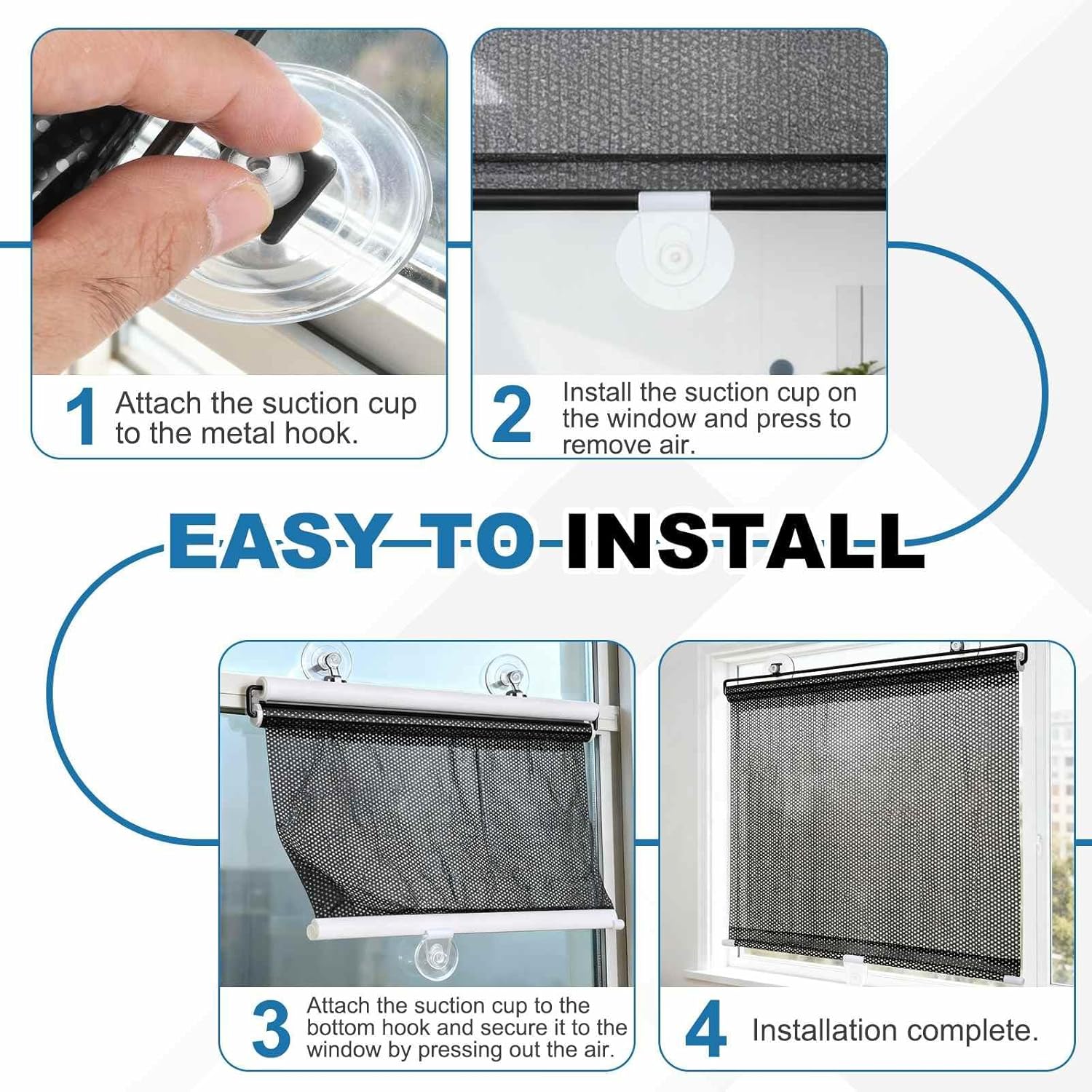 1 Attach the suction cup to the metal hook.

2 Install the suction cup on the window and press to remove air.

EASY TO INSTALL

3 Attach the suction cup to the bottom hook and secure it to the window by pressing out the air.

4 Installation complete.