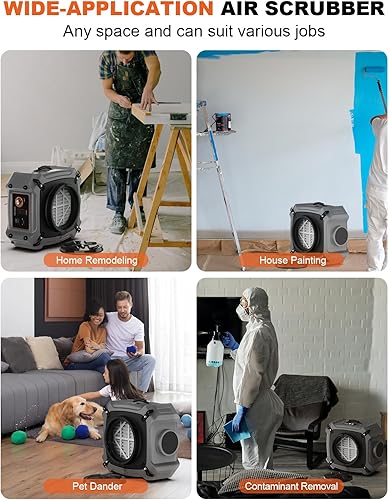 WIDE-APPLICATION AIR SCRUBBER

Any space and can suit various jobs

Home Remodeling

House Painting

Pet Dander

Contaminant Removal