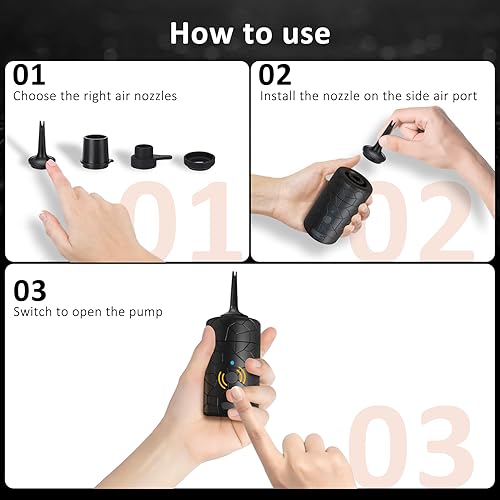 How to use

01
Choose the right air nozzles

01

02
Install the nozzle on the side air port

02

03
Switch to open the pump

03