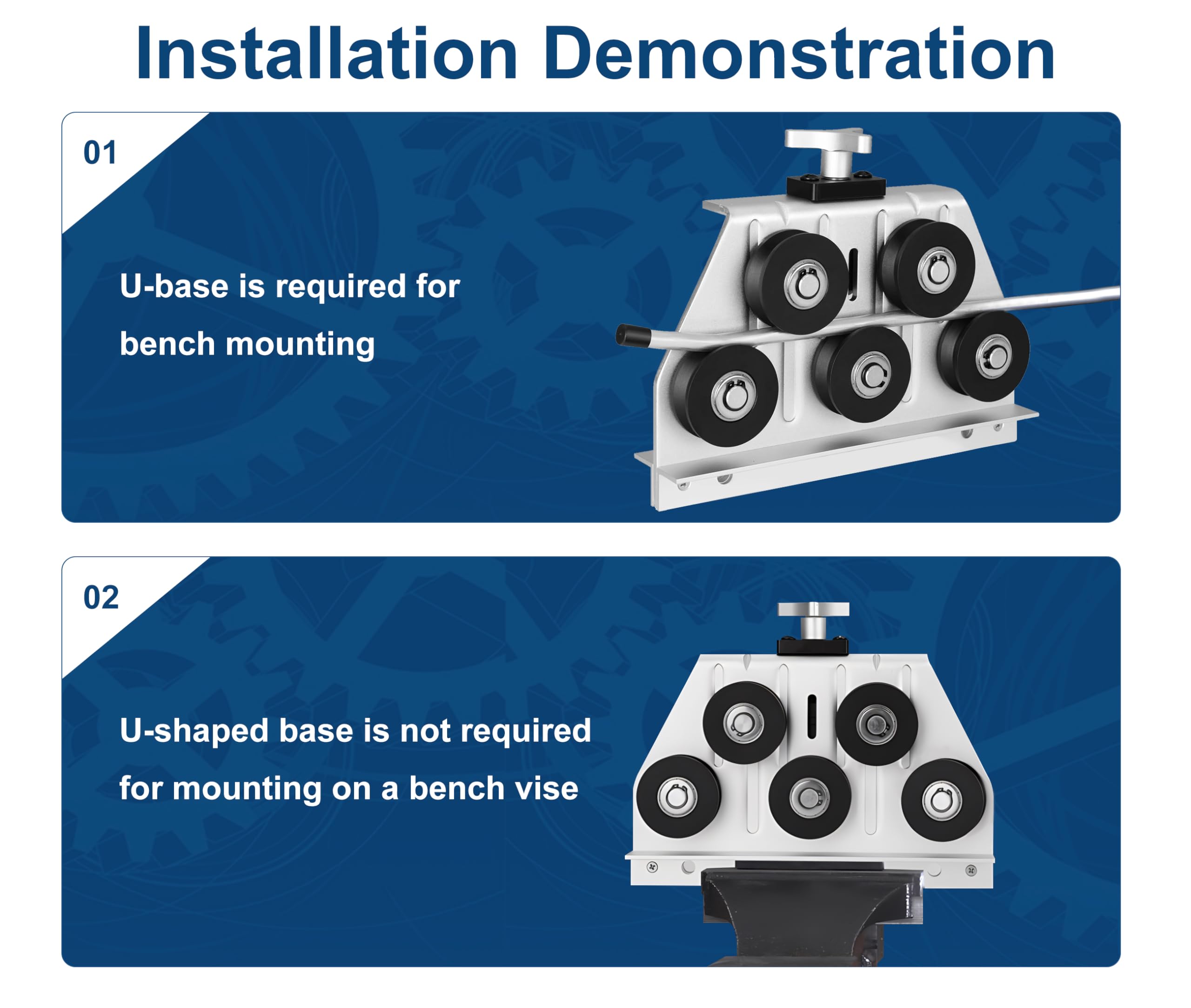 Installation Demonstration

01

U-base is required for bench mounting

02

U-shaped base is not required for mounting on a bench vise