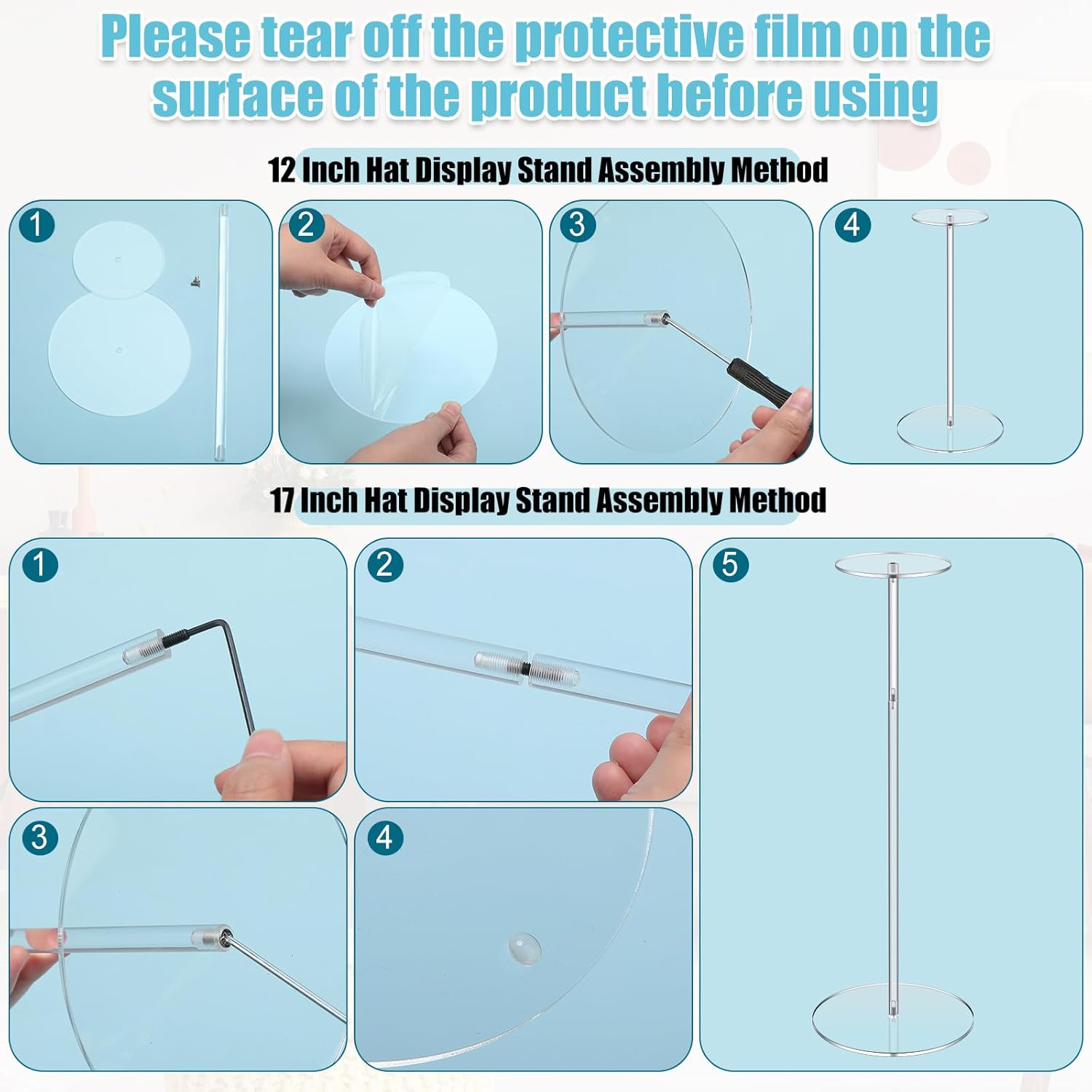 Please tear off the protective film on the surface of the product before using

12 Inch Hat Display Stand Assembly Method

1

2

3

4

17 Inch Hat Display Stand Assembly Method

1

2

5

3

4