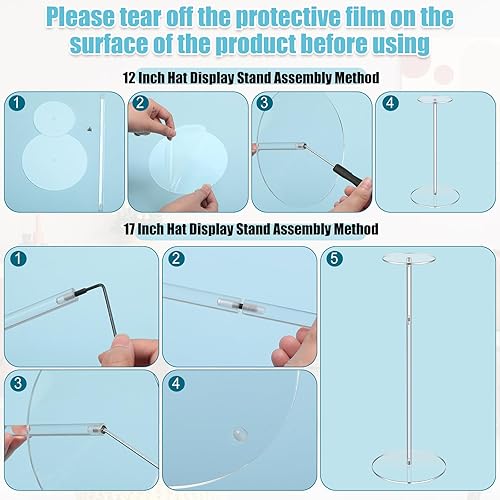 Please tear off the protective film on the surface of the product before using

12 Inch Hat Display Stand Assembly Method

1

2

3

4

17 Inch Hat Display Stand Assembly Method

1

2

5

3

4