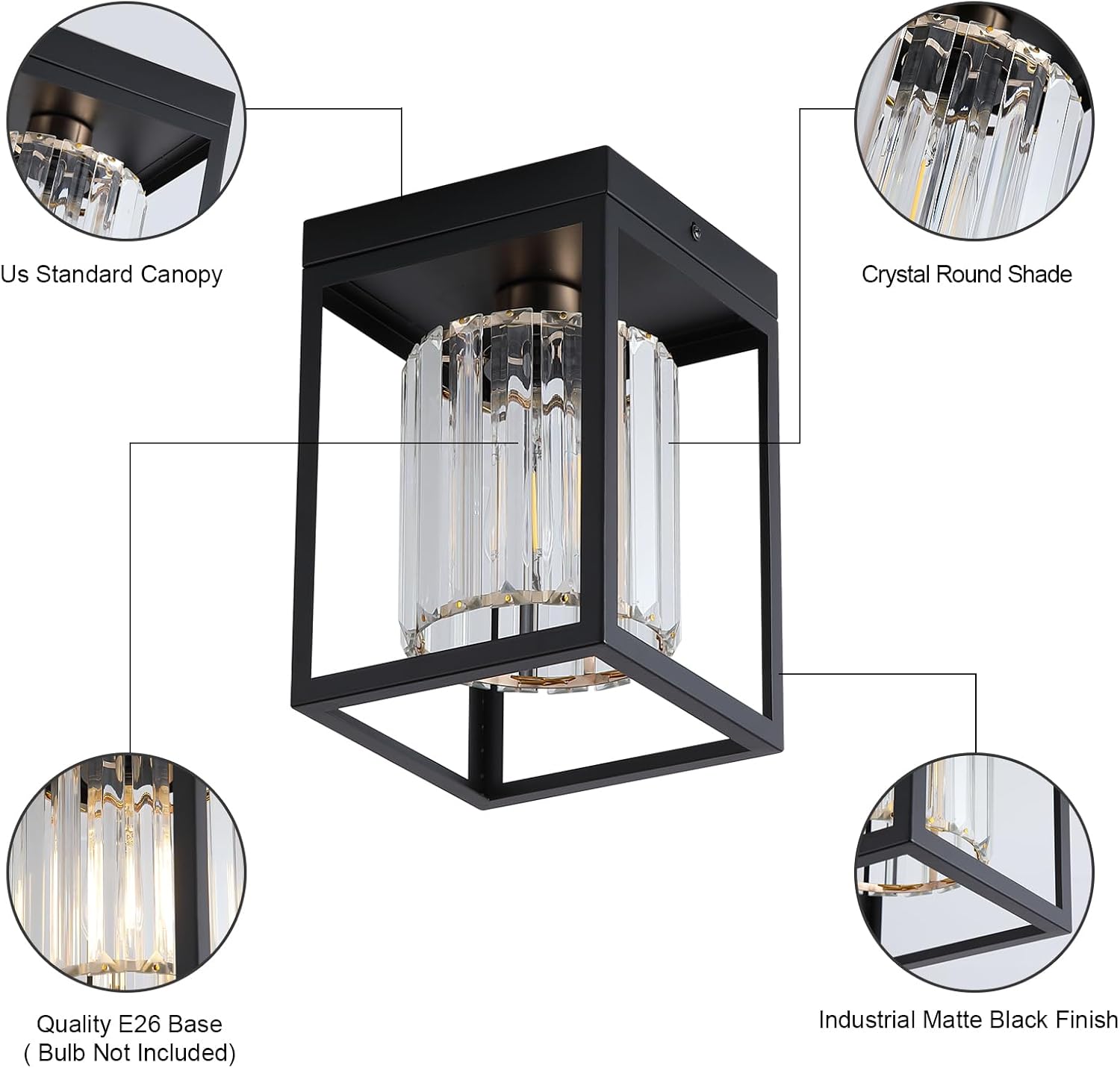 Us Standard Canopy

Crystal Round Shade

Quality E26 Base
( Bulb Not Included)

Industrial Matte Black Finish