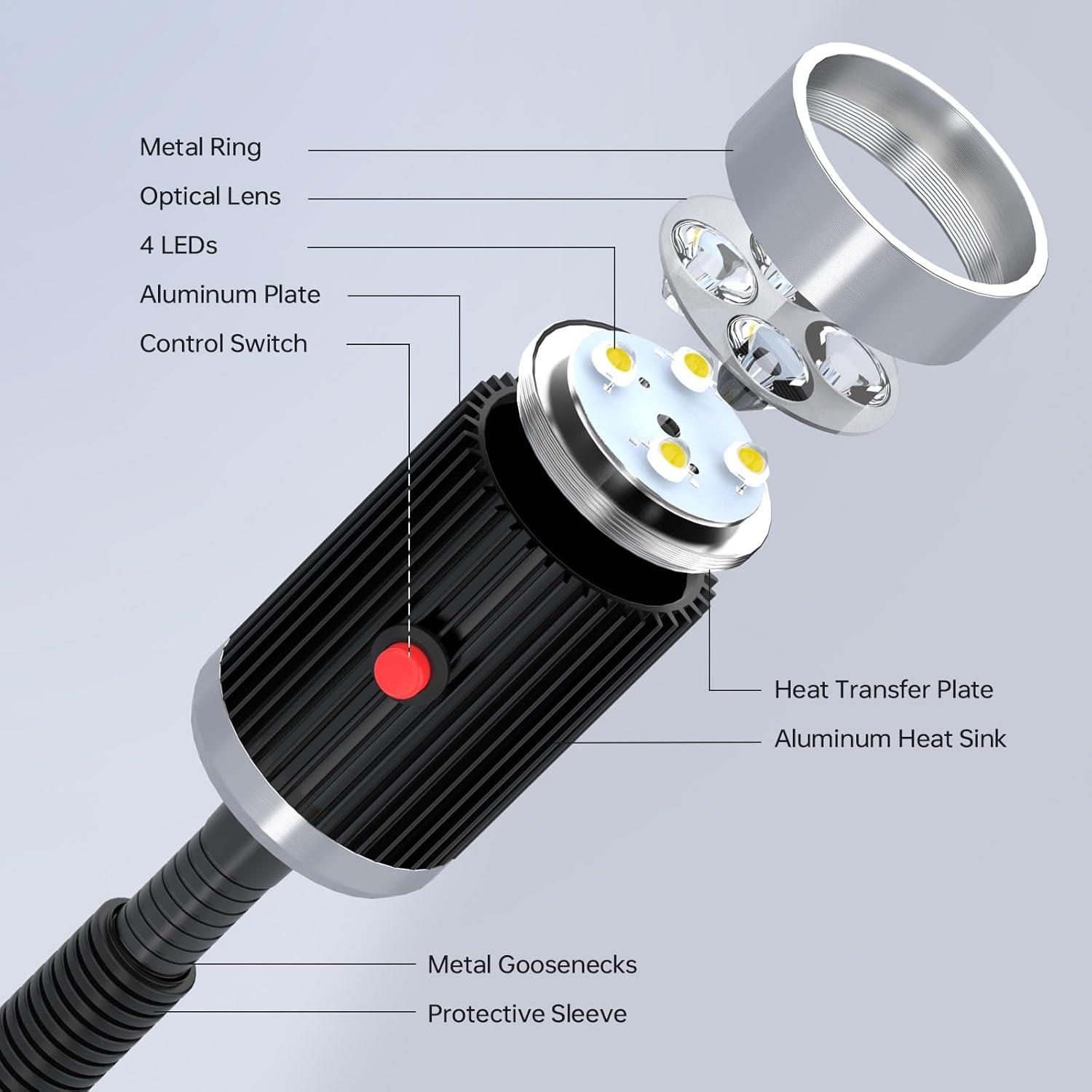 Metal Ring

Optical Lens

4 LEDs

Aluminum Plate

Control Switch

Heat Transfer Plate

Aluminum Heat Sink

Metal Goosenecks

Protective Sleeve