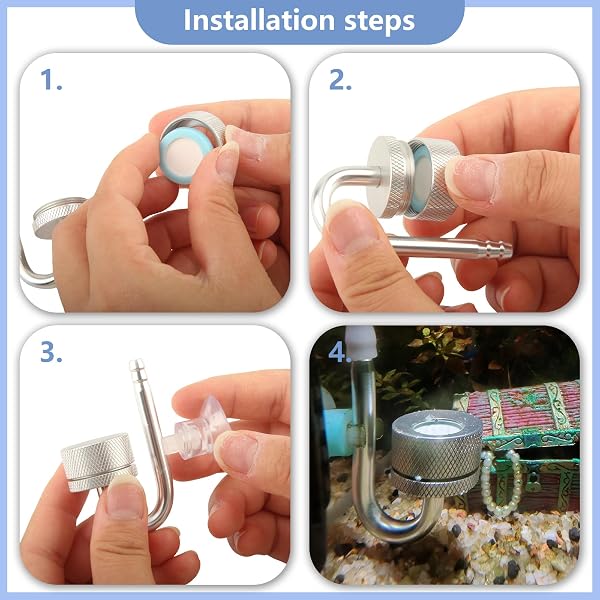 Installation steps

1.

2.

3.

4.