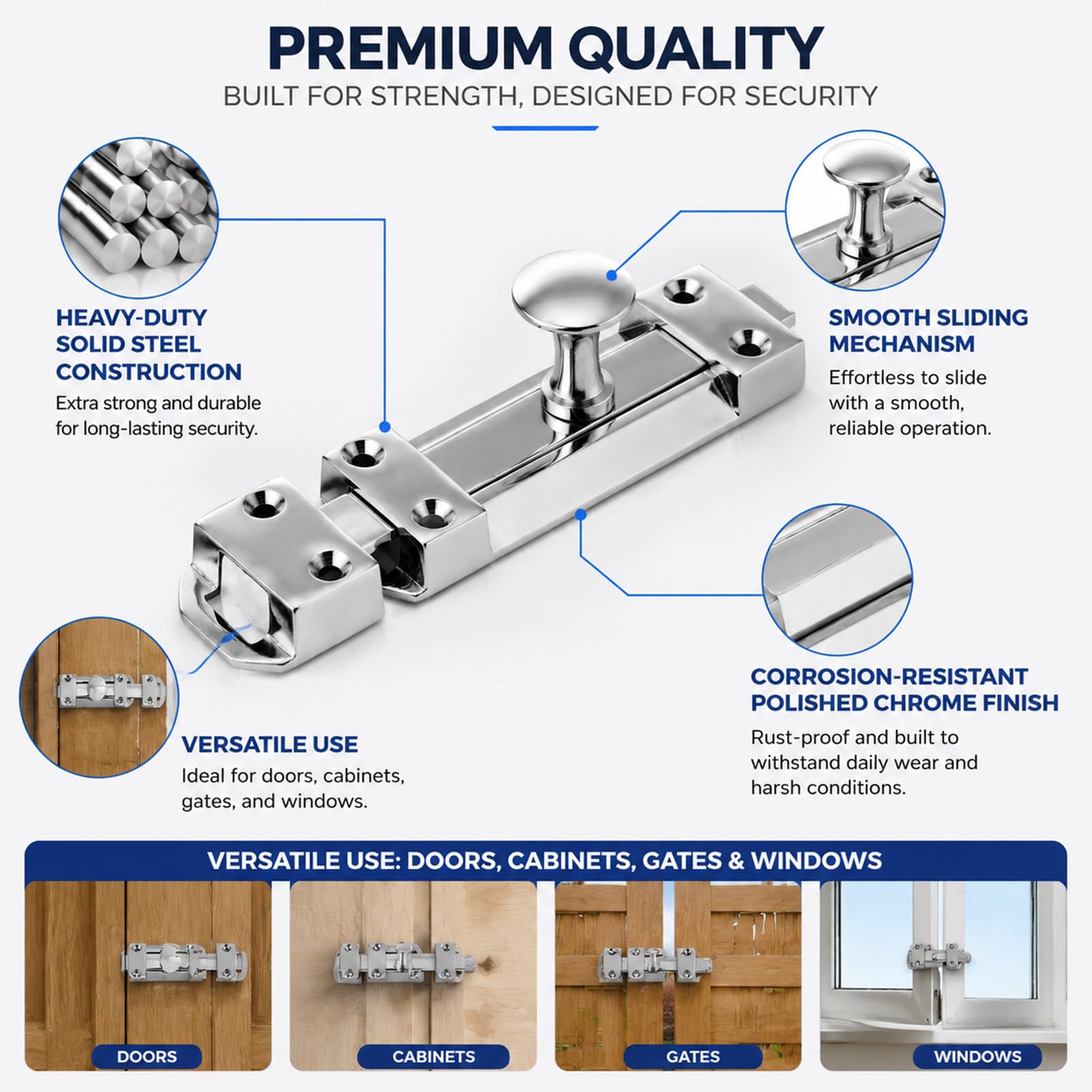 PREMIUM QUALITY
BUILT FOR STRENGTH, DESIGNED FOR SECURITY

HEAVY-DUTY SOLID STEEL CONSTRUCTION
Extra strong and durable for long-lasting security.

SMOOTH SLIDING MECHANISM
Effortless to slide with a smooth, reliable operation.

VERSATILE USE
Ideal for doors, cabinets, gates, and windows.

CORROSION-RESISTANT POLISHED CHROME FINISH
Rust-proof and built to withstand daily wear and harsh conditions.

VERSATILE USE: DOORS, CABINETS, GATES & WINDOWS

DOORS

CABINETS

GATES

WINDOWS