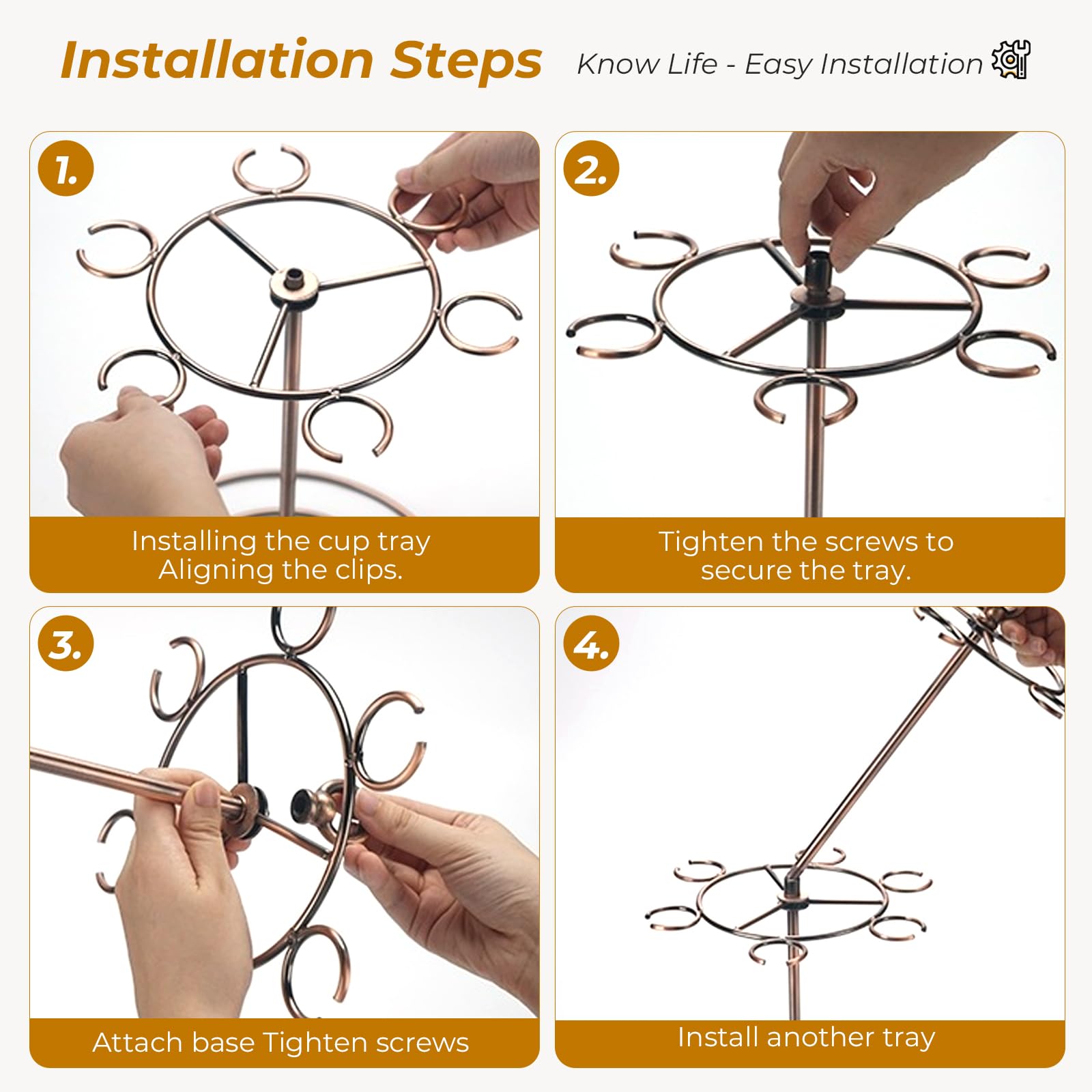 Installation Steps Know Life - Easy Installation

1.

Installing the cup tray
Aligning the clips.

2.

Tighten the screws to
secure the tray.

3.

Attach base Tighten screws

4.

Install another tray