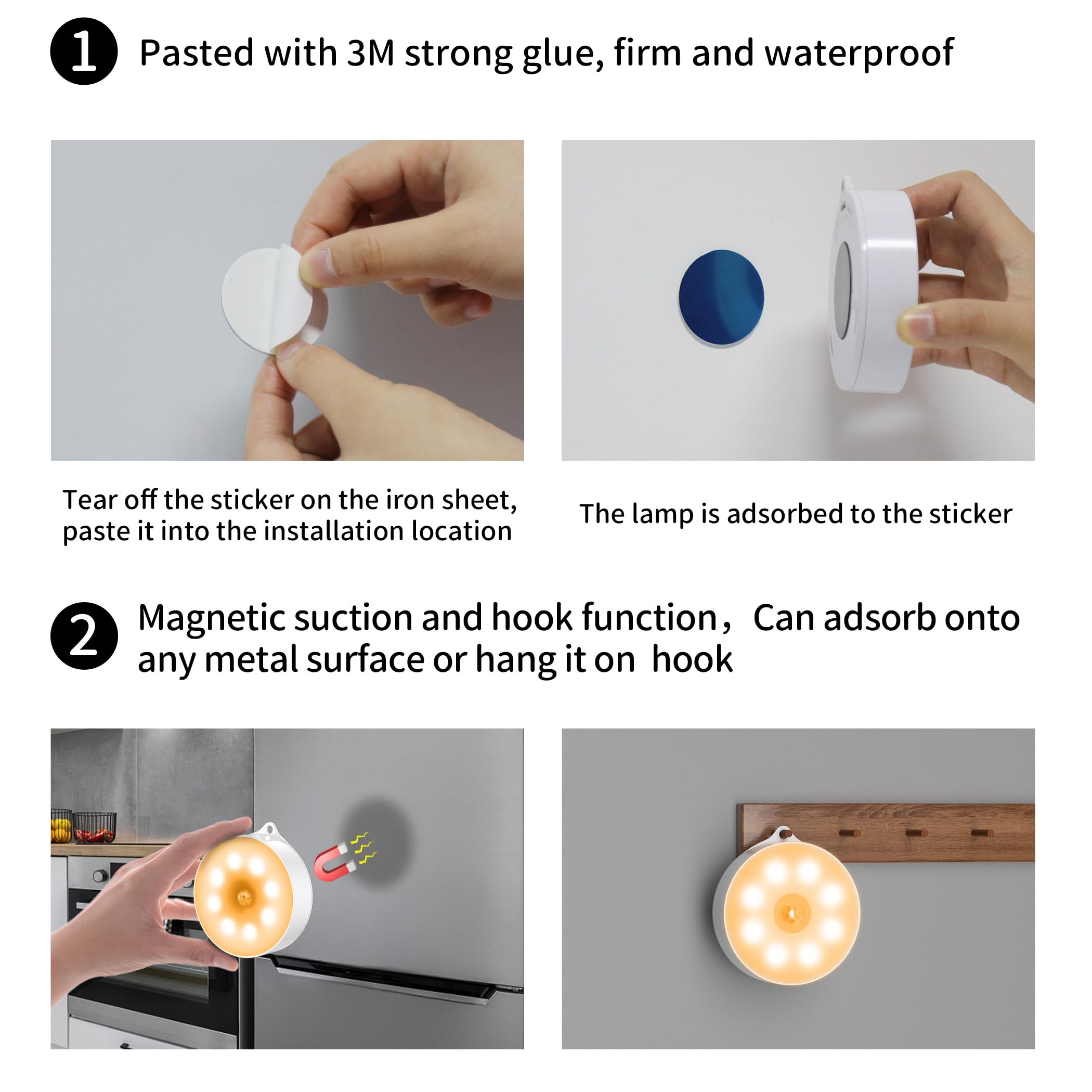 1 Pasted with 3M strong glue, firm and waterproof

Tear off the sticker on the iron sheet, paste it into the installation location

The lamp is adsorbed to the sticker

2 Magnetic suction and hook function，Can adsorb onto any metal surface or hang it on  hook