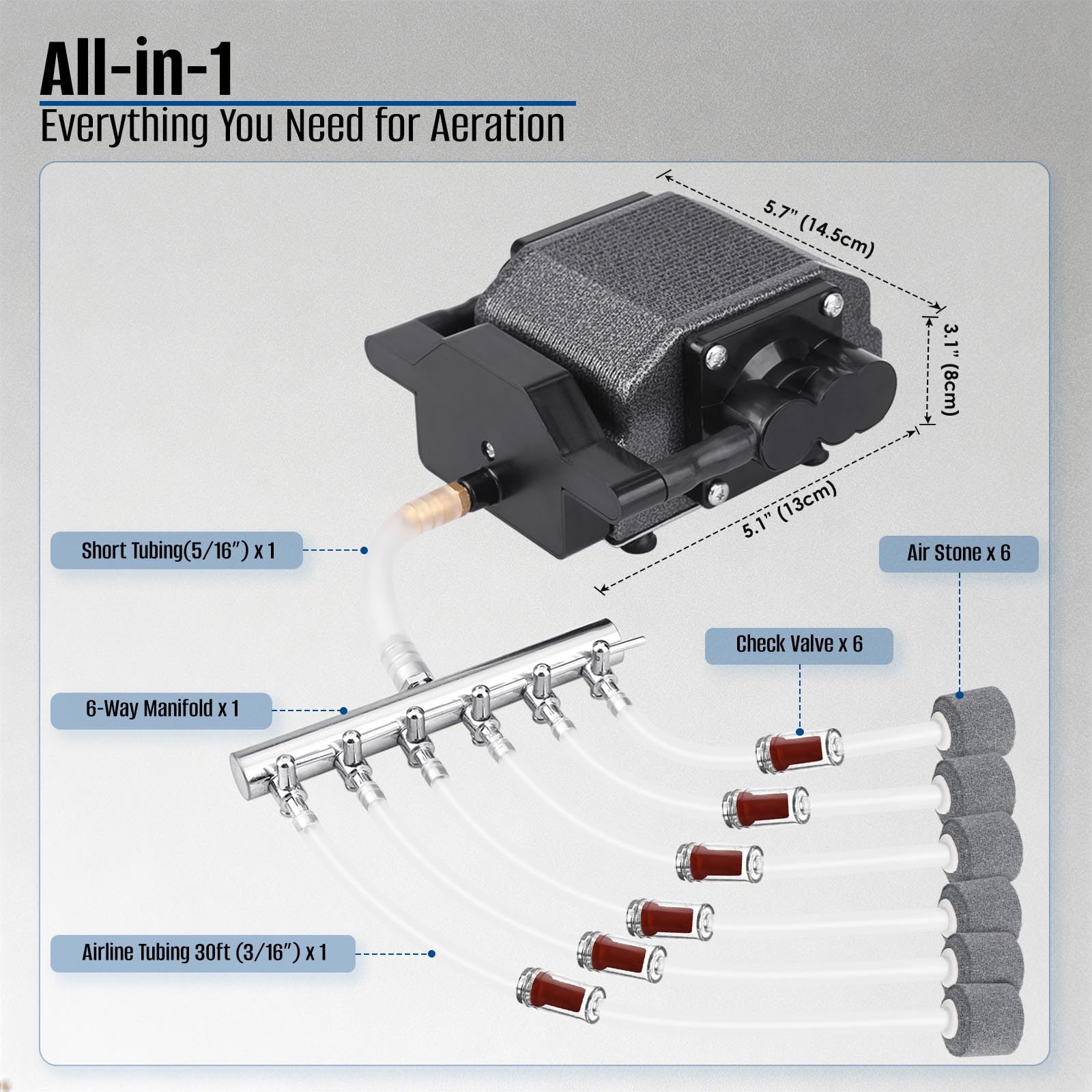 All-in-1
Everything You Need for Aeration

5.7" (14.5cm)

3.1" (8cm)

5.1" (13cm)

Short Tubing(5/16") x 1

Air Stone x 6

Check Valve x 6

6-Way Manifold x 1

Airline Tubing 30ft (3/16") x 1