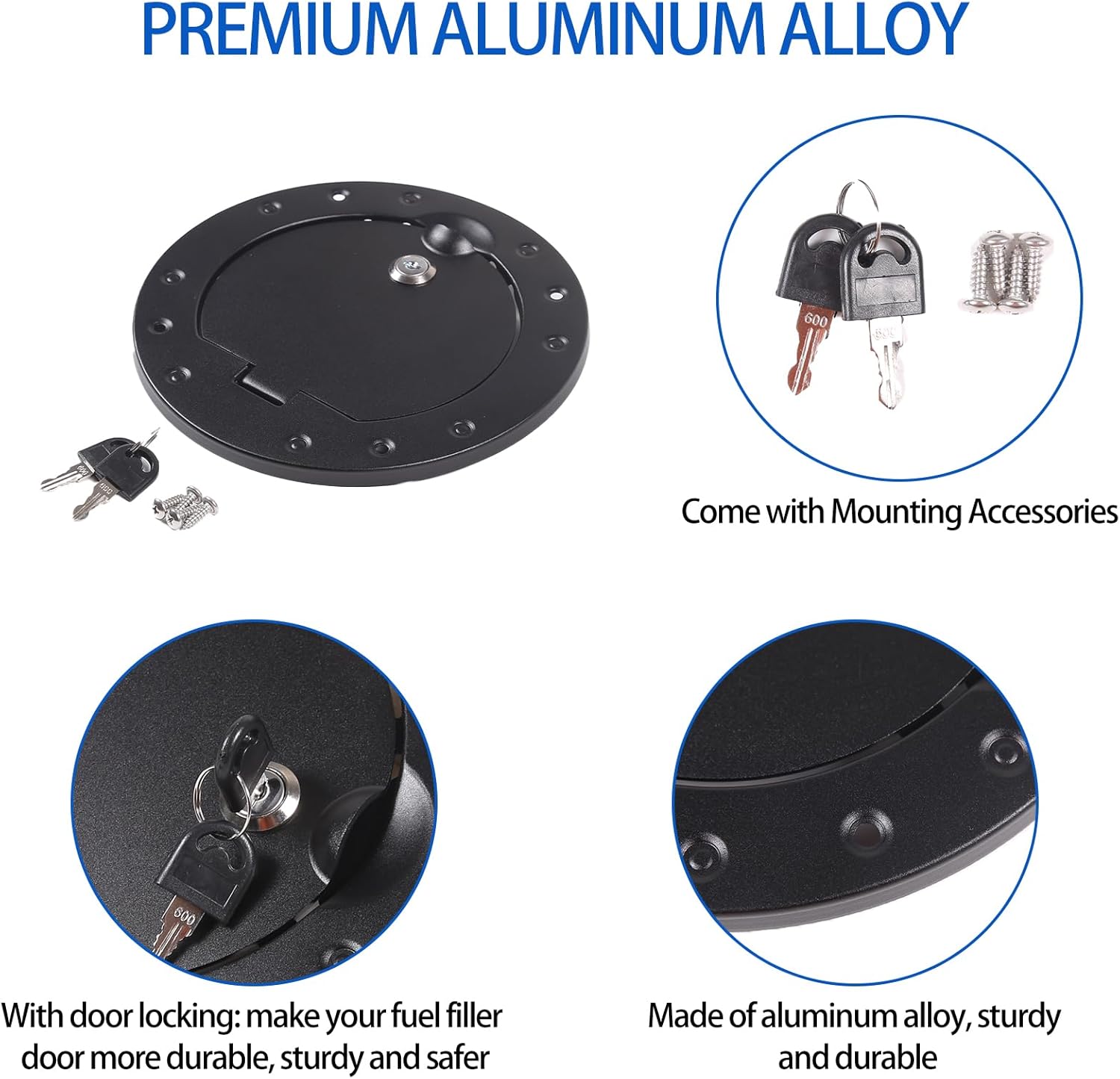 PREMIUM ALUMINUM ALLOY

600

600

Come with Mounting Accessories

600

With door locking: make your fuel filler door more durable, sturdy and safer

Made of aluminum alloy, sturdy and durable