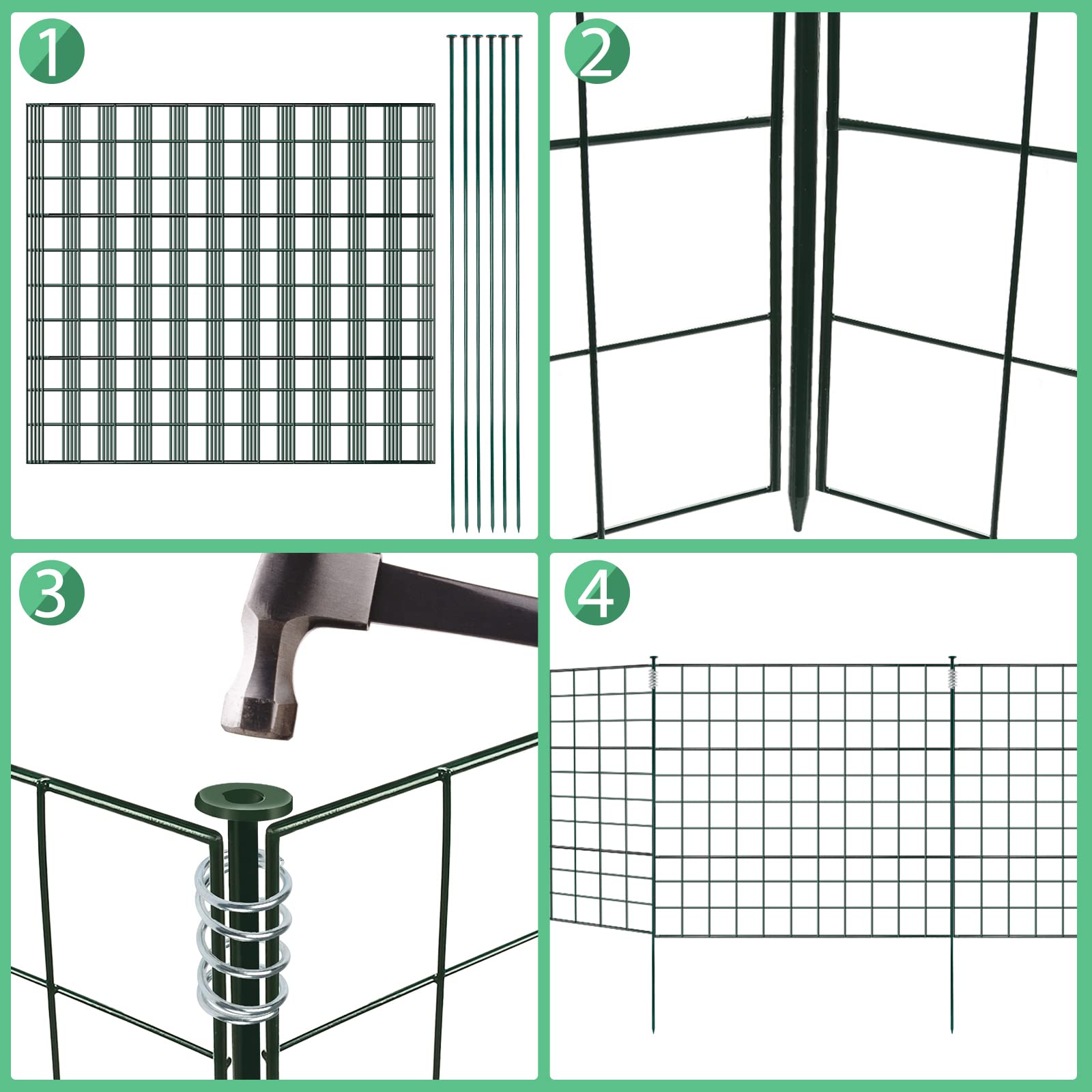 1

2

3

4