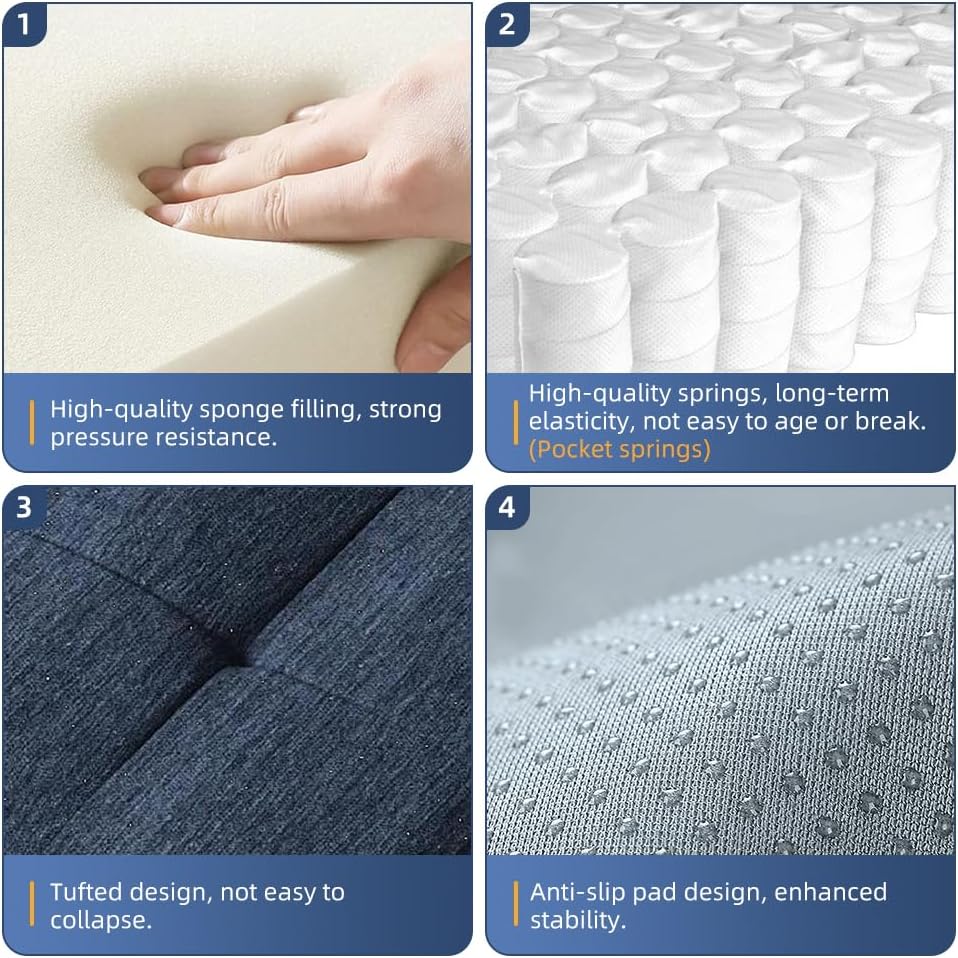 1

High-quality sponge filling, strong pressure resistance.

2

High-quality springs, long-term elasticity, not easy to age or break. (Pocket springs)

3

Tufted design, not easy to collapse.

4

Anti-slip pad design, enhanced stability.