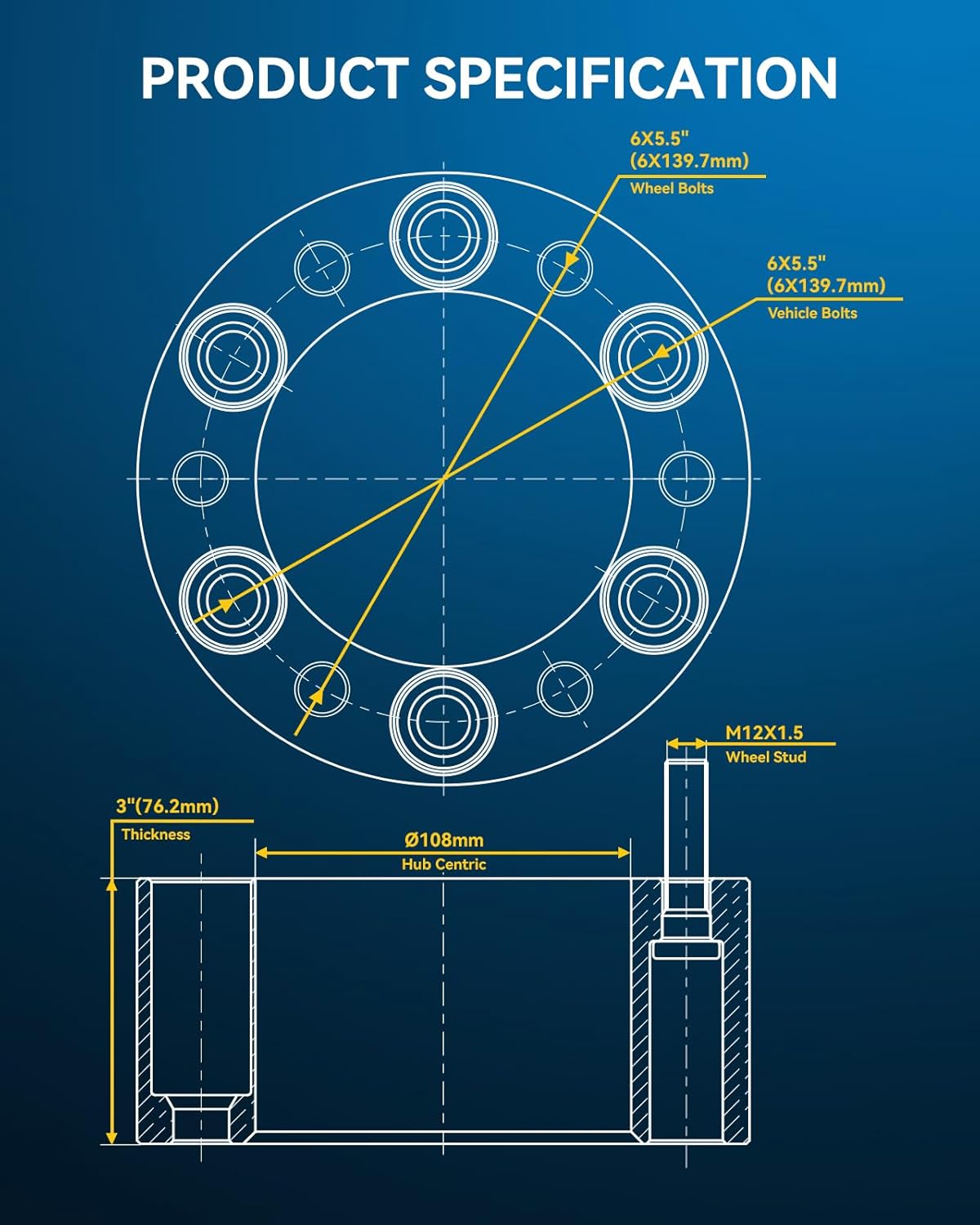 PRODUCT SPECIFICATION

6X5.5"
(6X139.7mm)
Wheel Bolts

6X5.5"
(6X139.7mm)
Vehicle Bolts

M12X1.5
Wheel Stud

3"(76.2mm)
Thickness

Ø108mm
Hub Centric