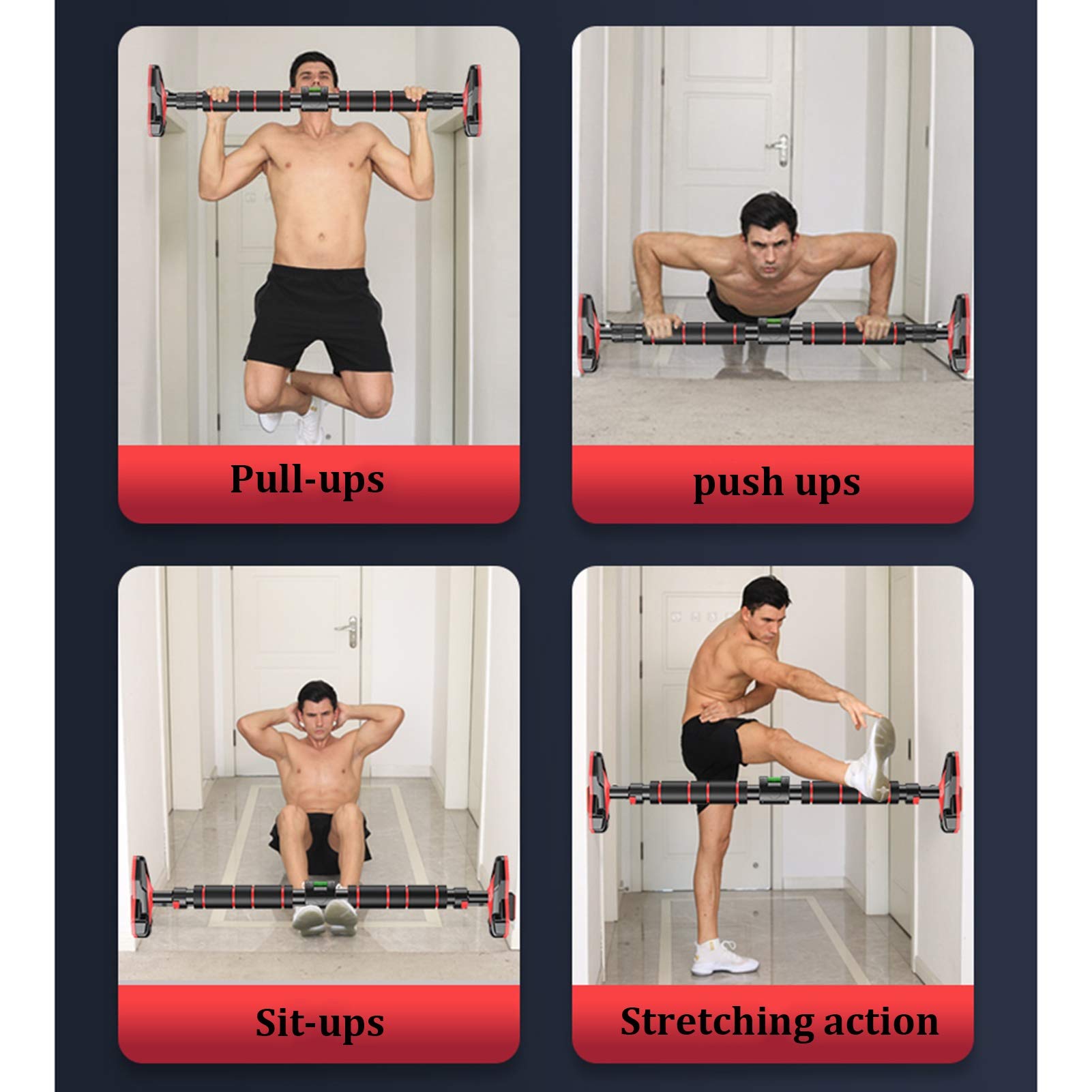 Pull-ups

push ups

Sit-ups

Stretching action