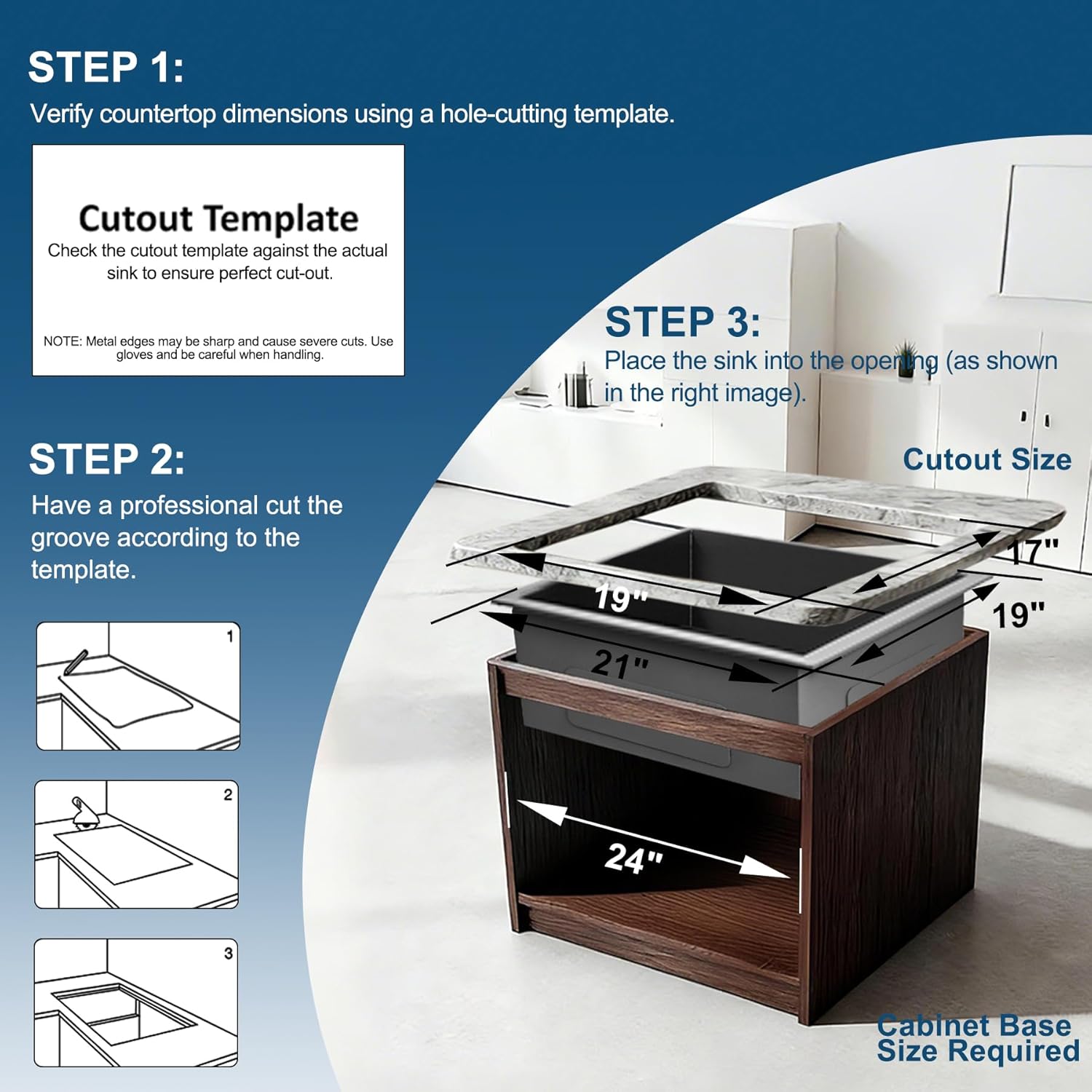 STEP 1:
Verify countertop dimensions using a hole-cutting template.

Cutout Template
Check the cutout template against the actual sink to ensure perfect cut-out.

NOTE: Metal edges may be sharp and cause severe cuts. Use gloves and be careful when handling.

STEP 2:
Have a professional cut the groove according to the template.

1

2

3

STEP 3:
Place the sink into the opening (as shown in the right image).

Cutout Size

17"

19"

19"

21"

24"

Cabinet Base Size Required