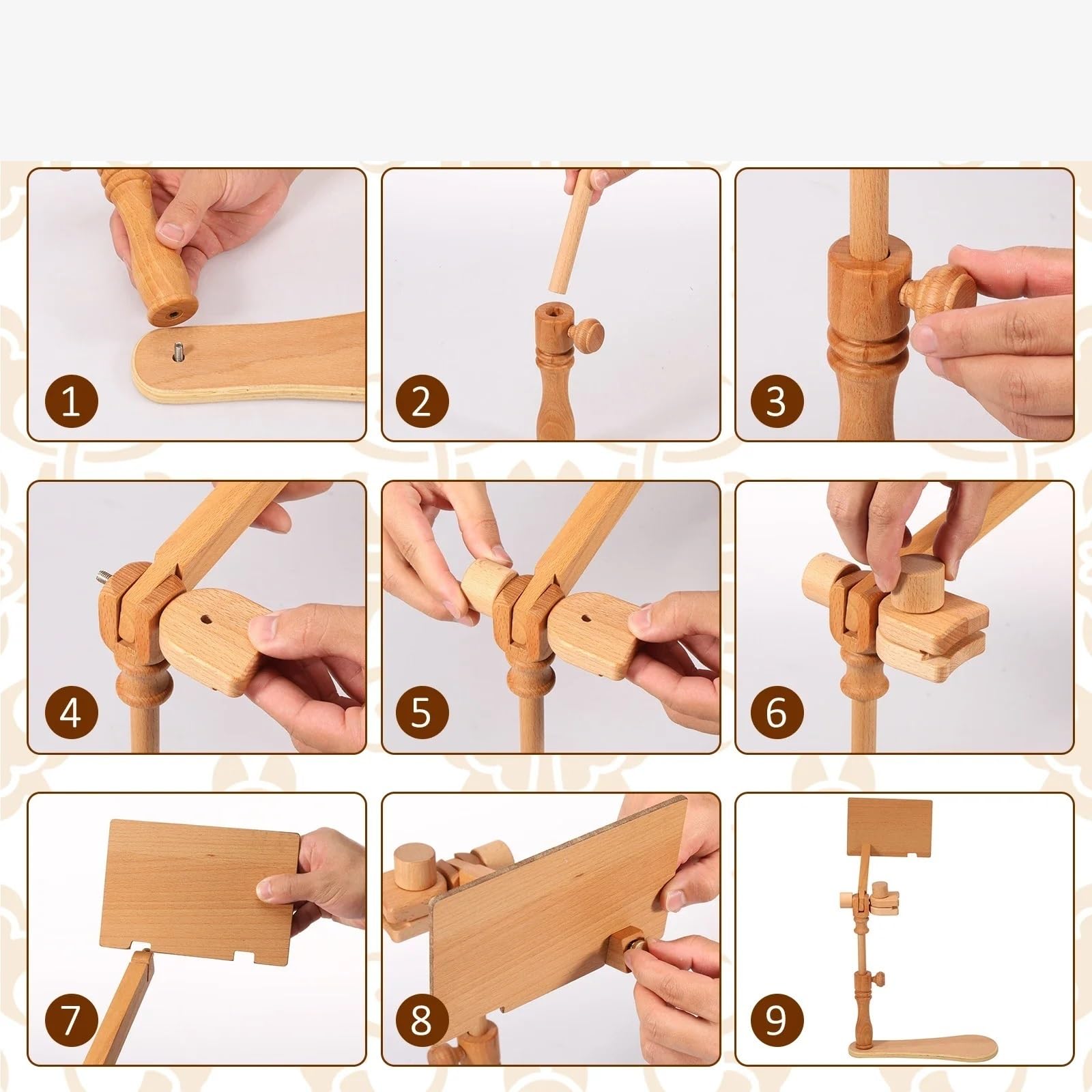 1

2

3

4

5

6

7

8

9