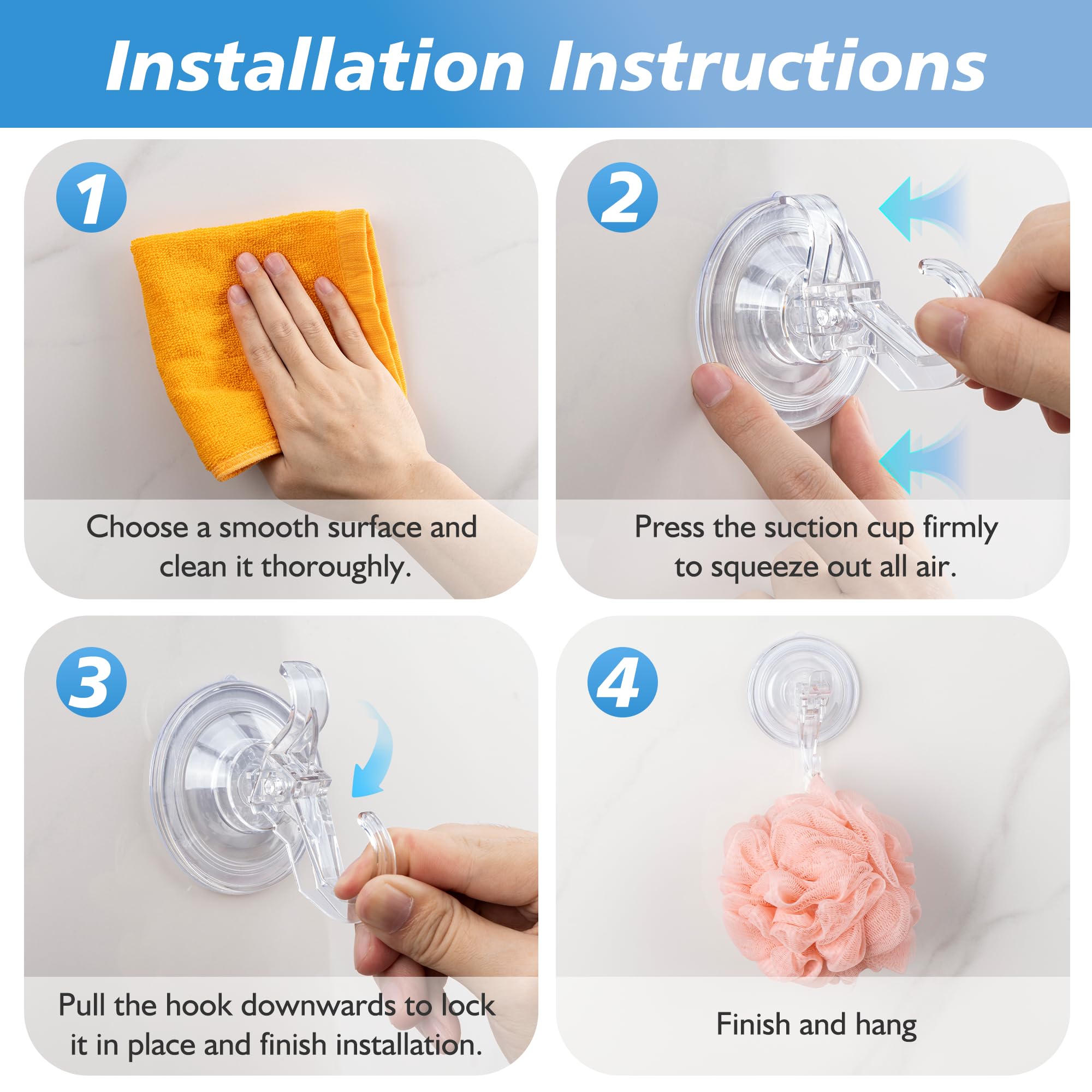 Installation Instructions

1

Choose a smooth surface and clean it thoroughly.

2

Press the suction cup firmly to squeeze out all air.

3

Pull the hook downwards to lock it in place and finish installation.

4

Finish and hang