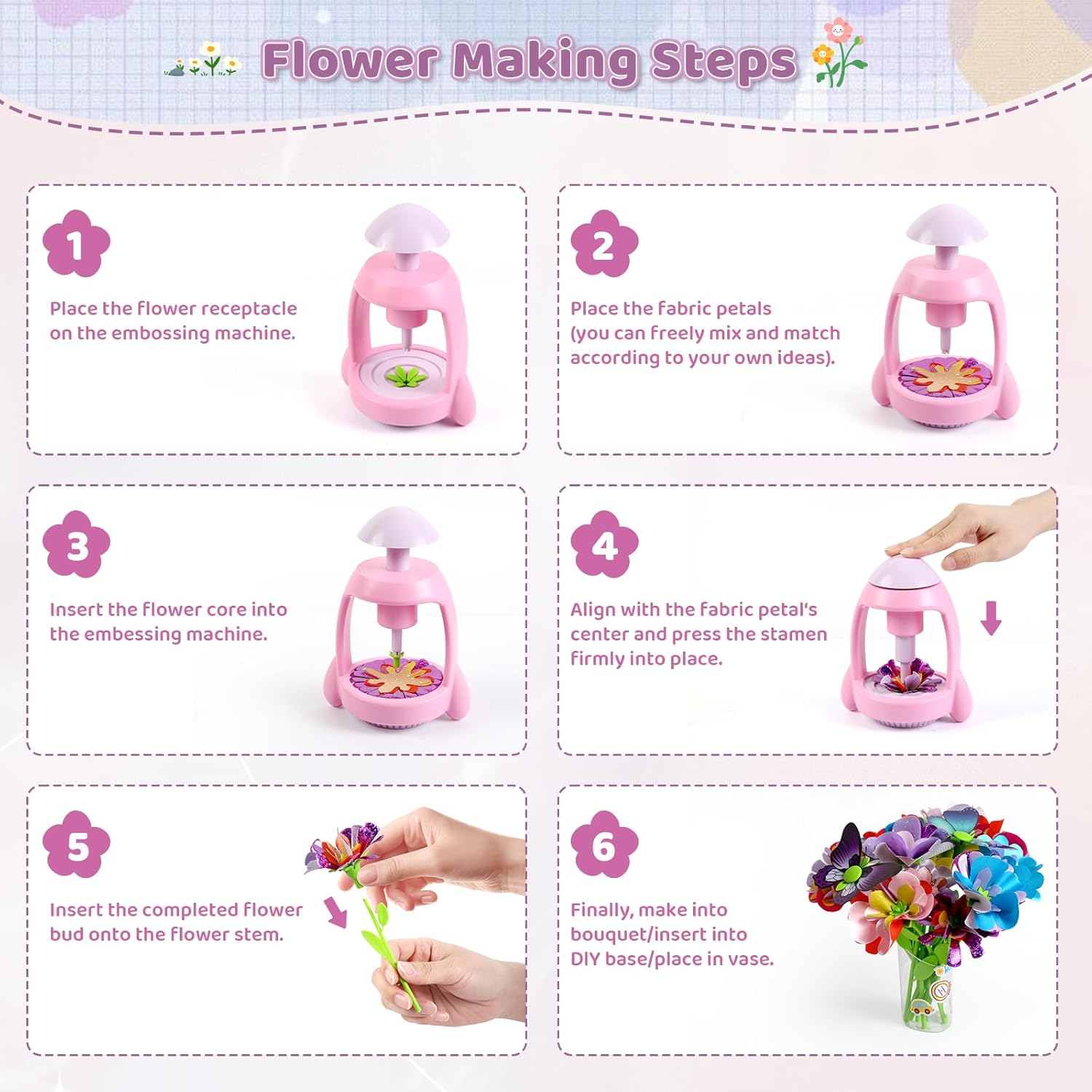 Flower Making Steps

1

Place the flower receptacle on the embossing machine.

2

Place the fabric petals (you can freely mix and match according to your own ideas).

3

Insert the flower core into the embessing machine.

4

Align with the fabric petal's center and press the stamen firmly into place.

5

Insert the completed flower bud onto the flower stem.

6

Finally, make into bouquet/insert into DIY base/place in vase.