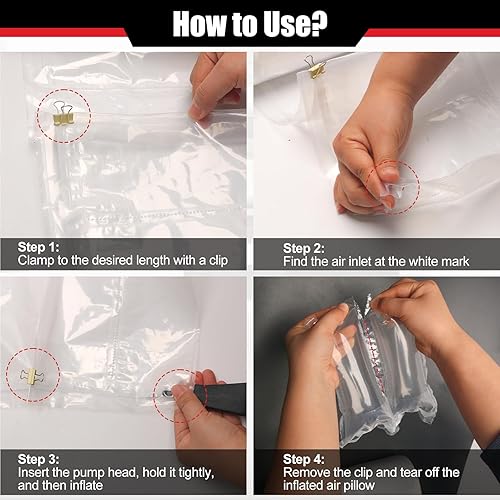 How to Use?

Step 1:
Clamp to the desired length with a clip

Step 2:
Find the air inlet at the white mark

Step 3:
Insert the pump head, hold it tightly, and then inflate

Step 4:
Remove the clip and tear off the inflated air pillow