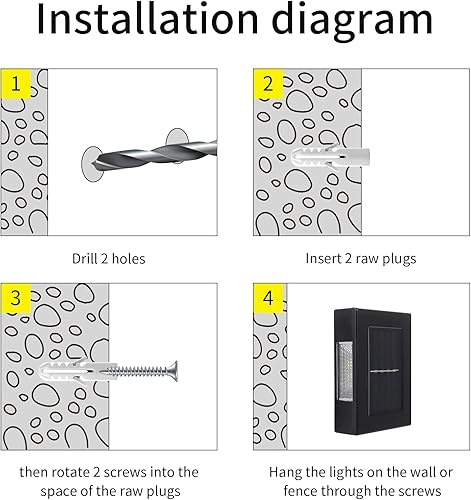 Installation diagram

1

Drill 2 holes

2

Insert 2 raw plugs

3

then rotate 2 screws into the space of the raw plugs

4

Hang the lights on the wall or fence through the screws